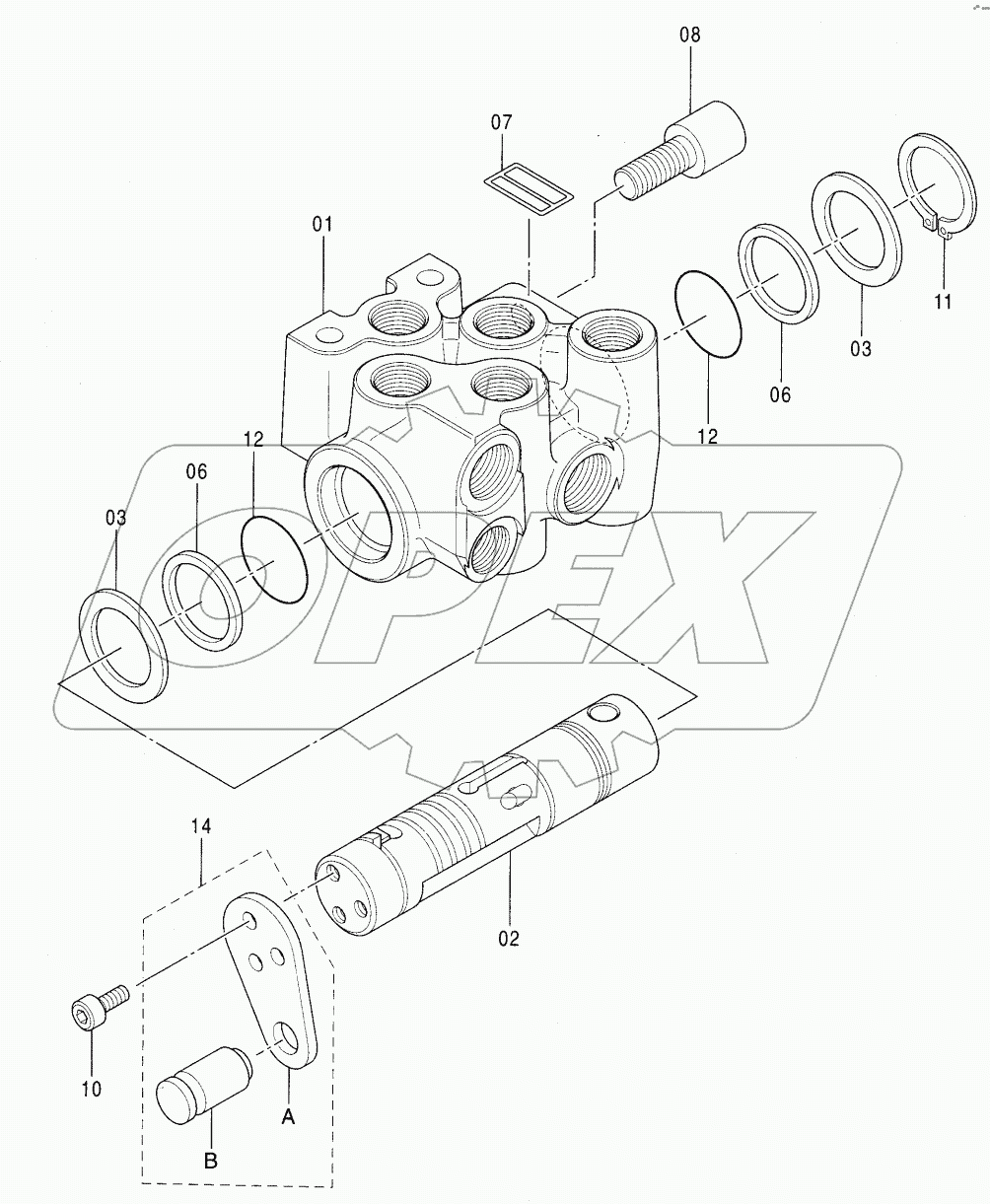 08
07
01
11
03
06
12
12
06
03
OPEX
14
02
10
A
B