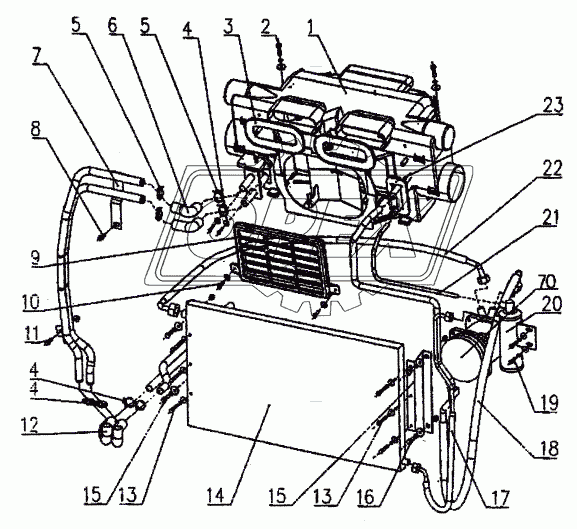 5
6
5
4
3
2
1
7
8
23
22
21
9
10
70
20
11
4
4
12
19
18
15
13
14
15
13
16
17