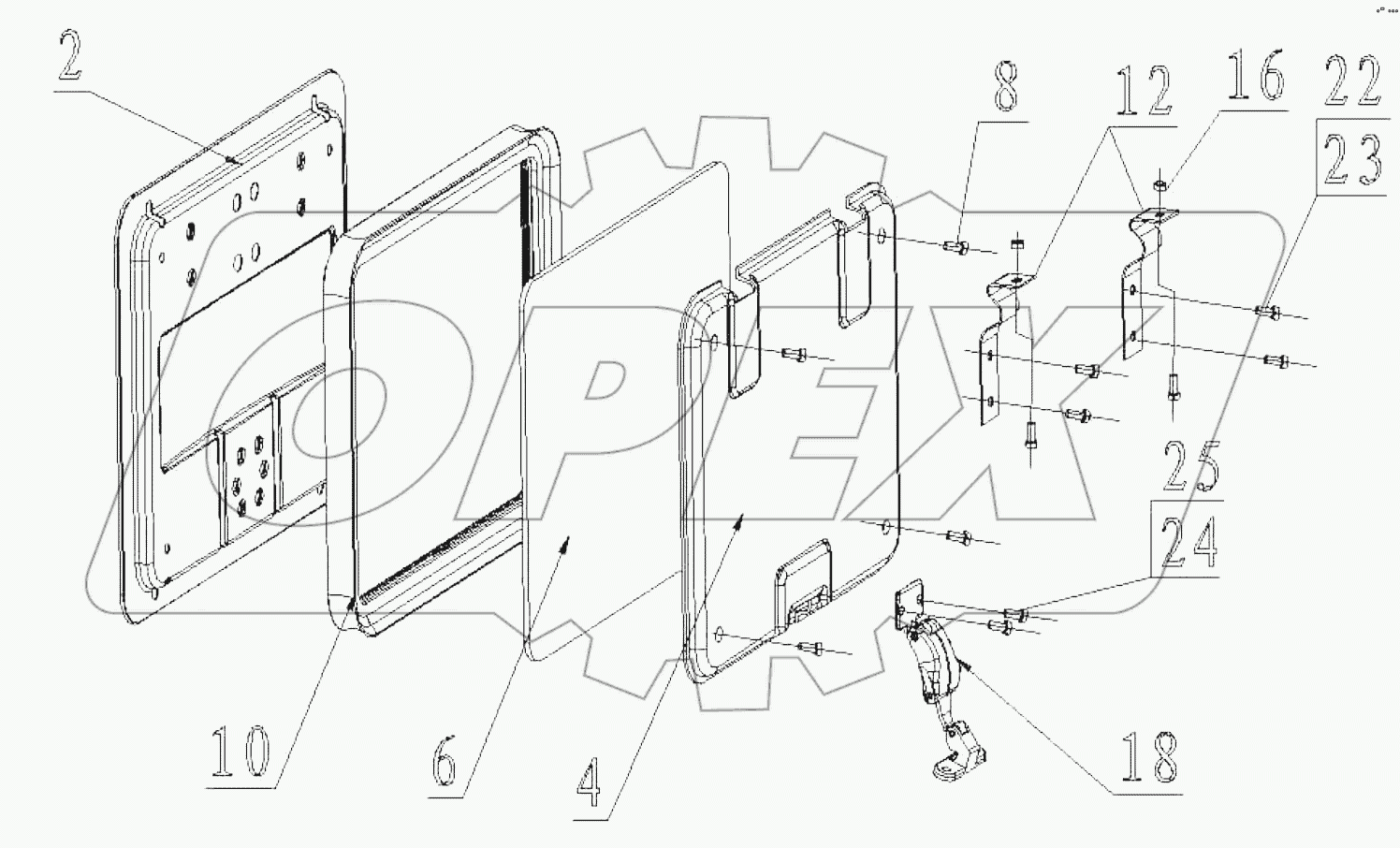 2

8

12

16

22

23

25

24

10

6

4

18

OPEX