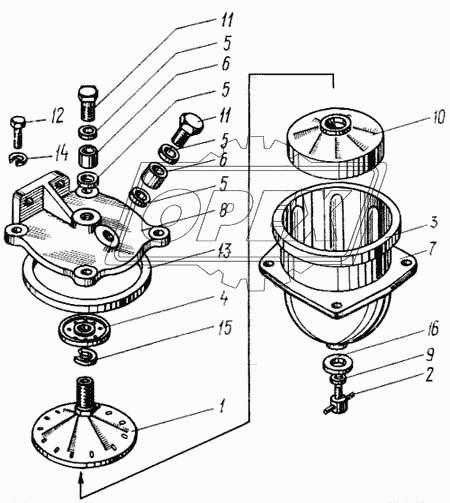 11
5
6
5
12
11
14
5
6
5
8
10
3
7
13
4
15
16
9
2
1
OPEX