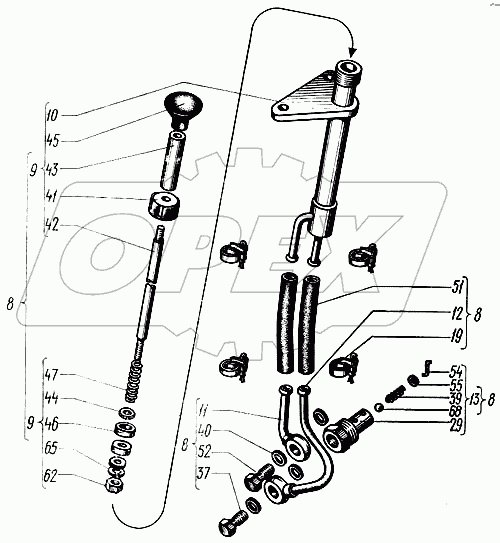 10
45
9
43
41
42
8
47
44
9
46
65
62
OPEX
51
12
8
19
54
55
39
13
8
68
29
11
40
8
52
37