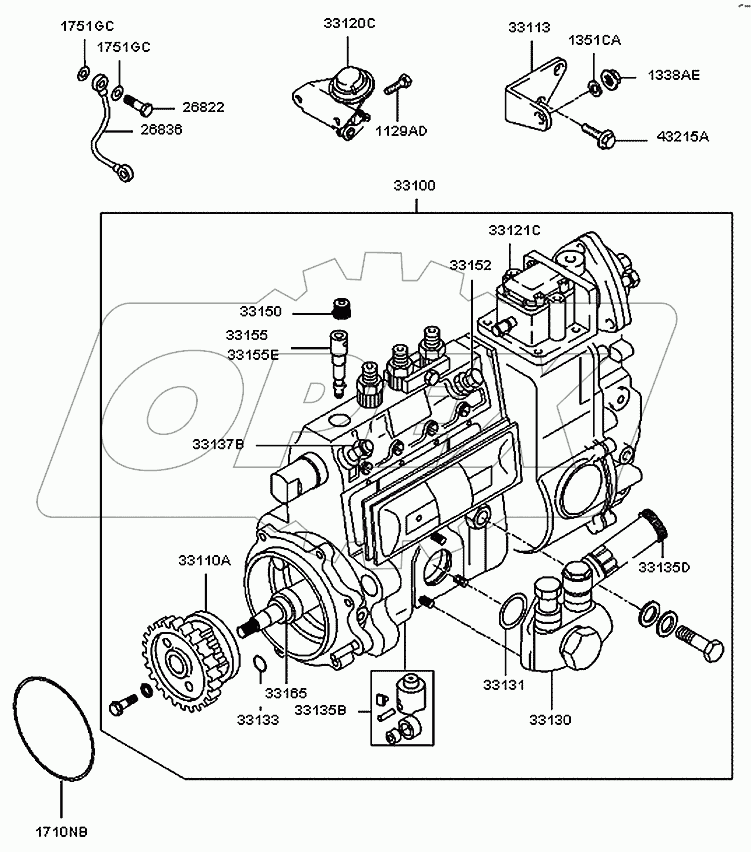 1751GC
1751GC
26822
26836
33120C
1129AD
33113
1351CA
1338AE
43215A
33100
33121C
33152
33150
33155
33155E
33137B
33110A
33135D
33165
33133
33135B
33131
33130
1710NB