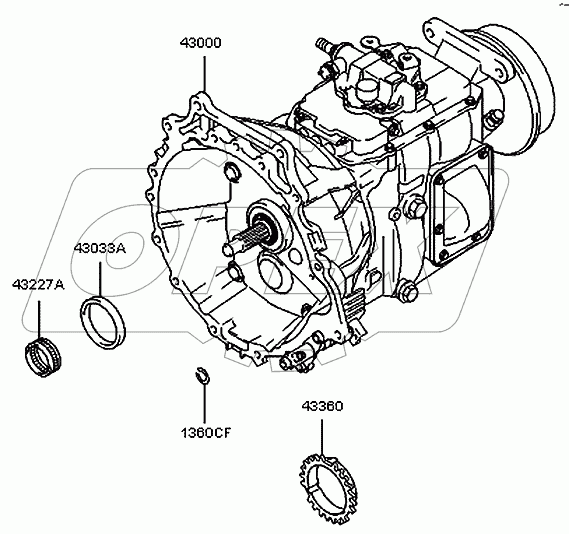 43000

43033A

43227A

1360CF

43360