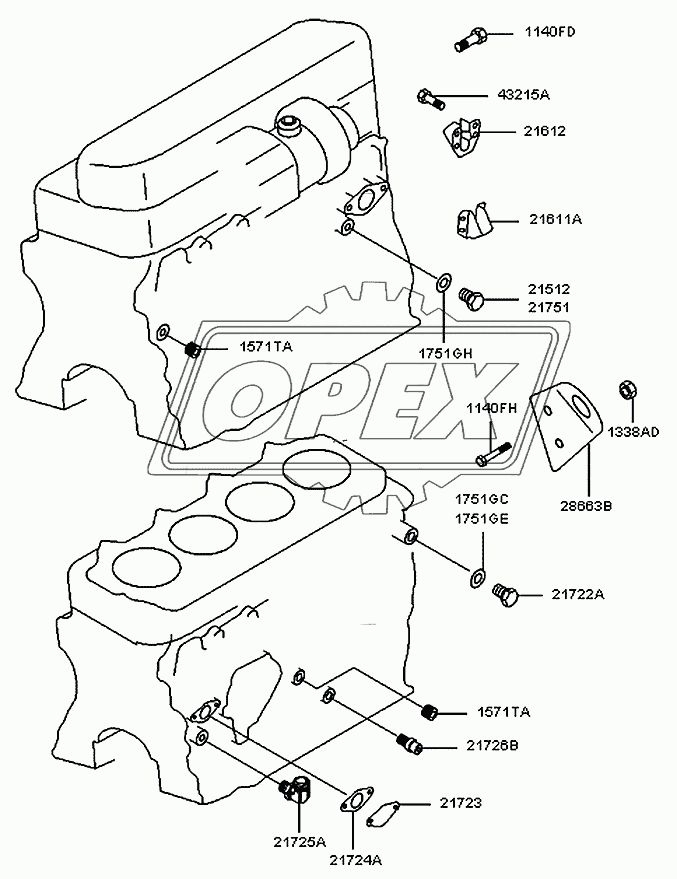 1140FD
43215A
21612
21611A
21512
21751
1571TA
1751GH
OPEX
1140FH
1338AD
28663B
1751GC
1751GE
21722A
1571TA
21726B
21723
21725A
21724A