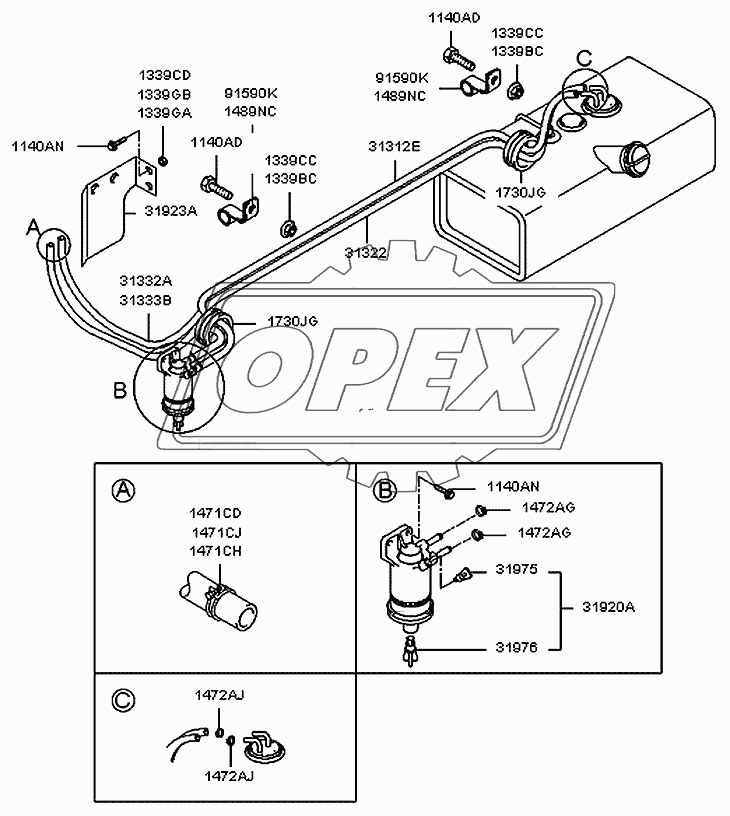 1140AD
1339CC
1339BC
C
91590K
1489NC
1339CD
1339GB
1339GA
91590K
1489NC
1140AN
1140AD
1339CC
1339BC
31312E
1730JG
31923A
A
31322
31332A
31333B
1730JG
B
OPEX

A
1471CD
1471CJ
1471CH

B
1140AN
1472AG
1472AG
31975
31920A
31976

C
1472AJ
1472AJ