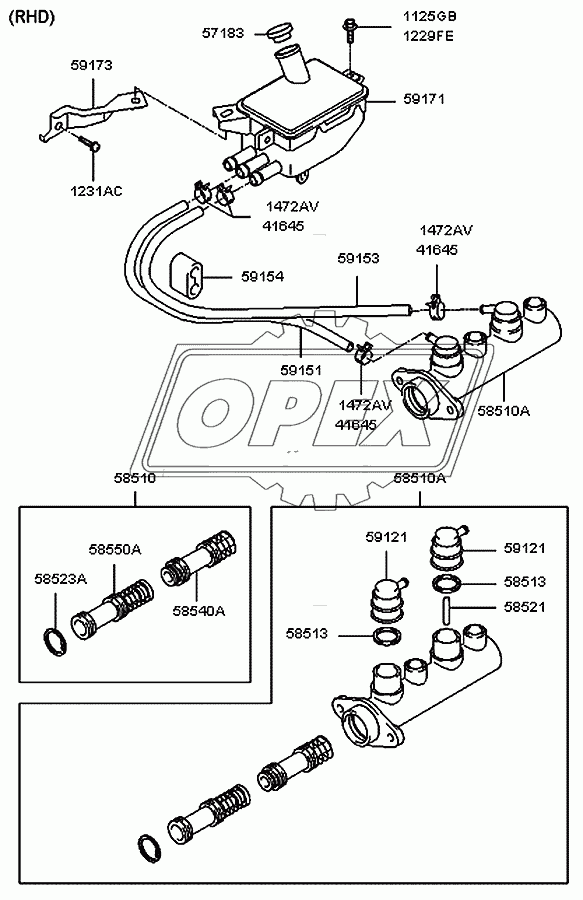 (RHD)

57183
1125GB
1229FE
59173
59171
1231AC
1472AV
41645
1472AV
41645
59153
59154
59151
1472AV
41645
58510A

OPEX

58510
58510A
58550A
58523A
58540A
59121
59121
58513
58521
58513