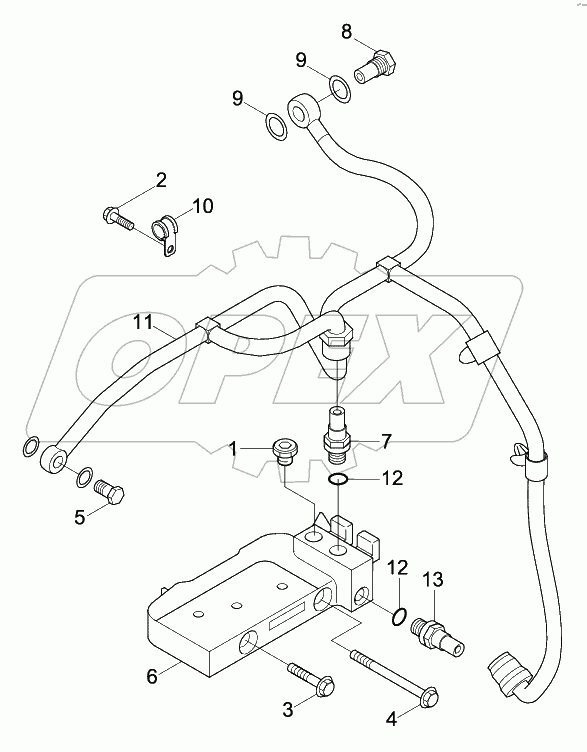 8
9
9
2
10
11
OPEX
1
7
12
5
12
13
6
3
4