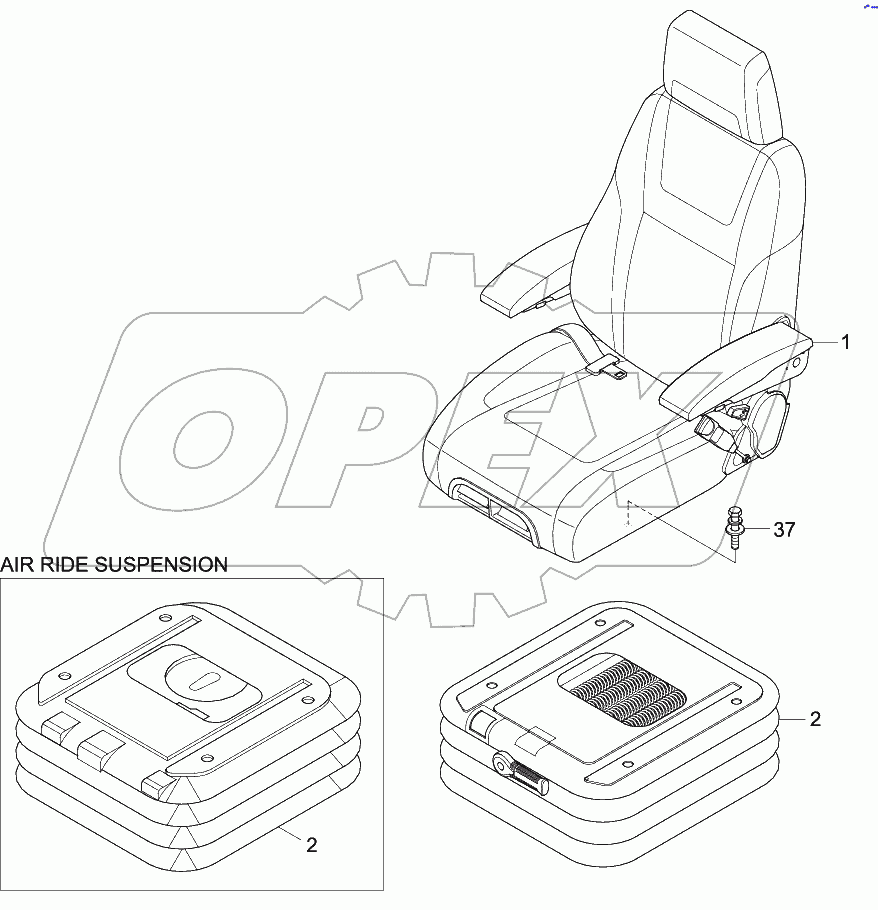 OPEX

1

37

AIR RIDE SUSPENSION

2

2