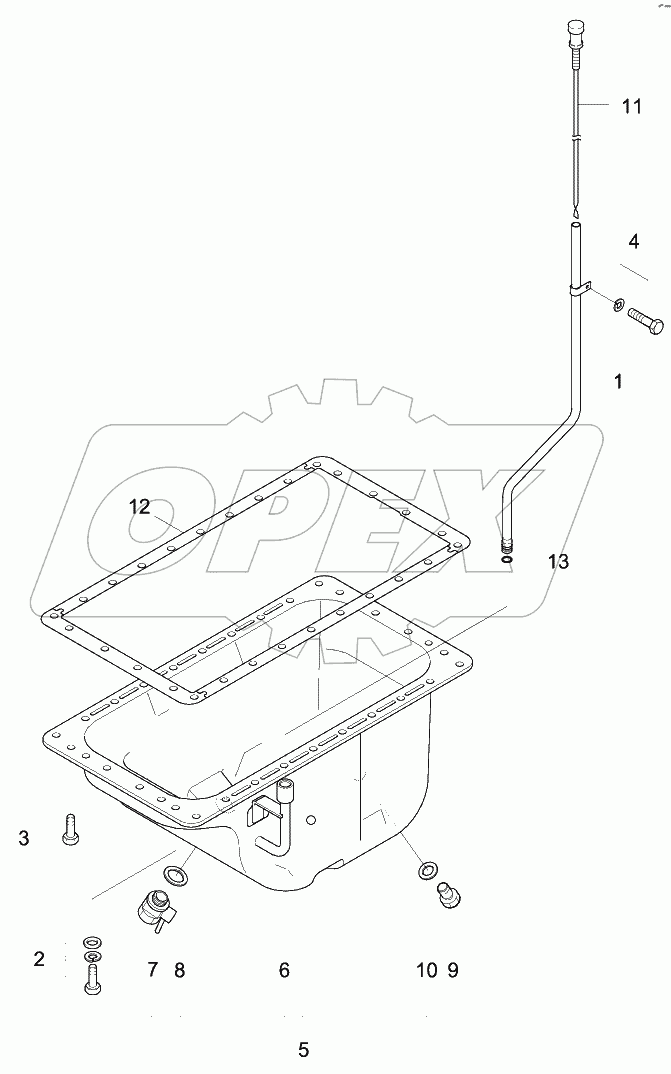 11
4
1
OPEX
12
13
3
2
7 8
6
10 9
5