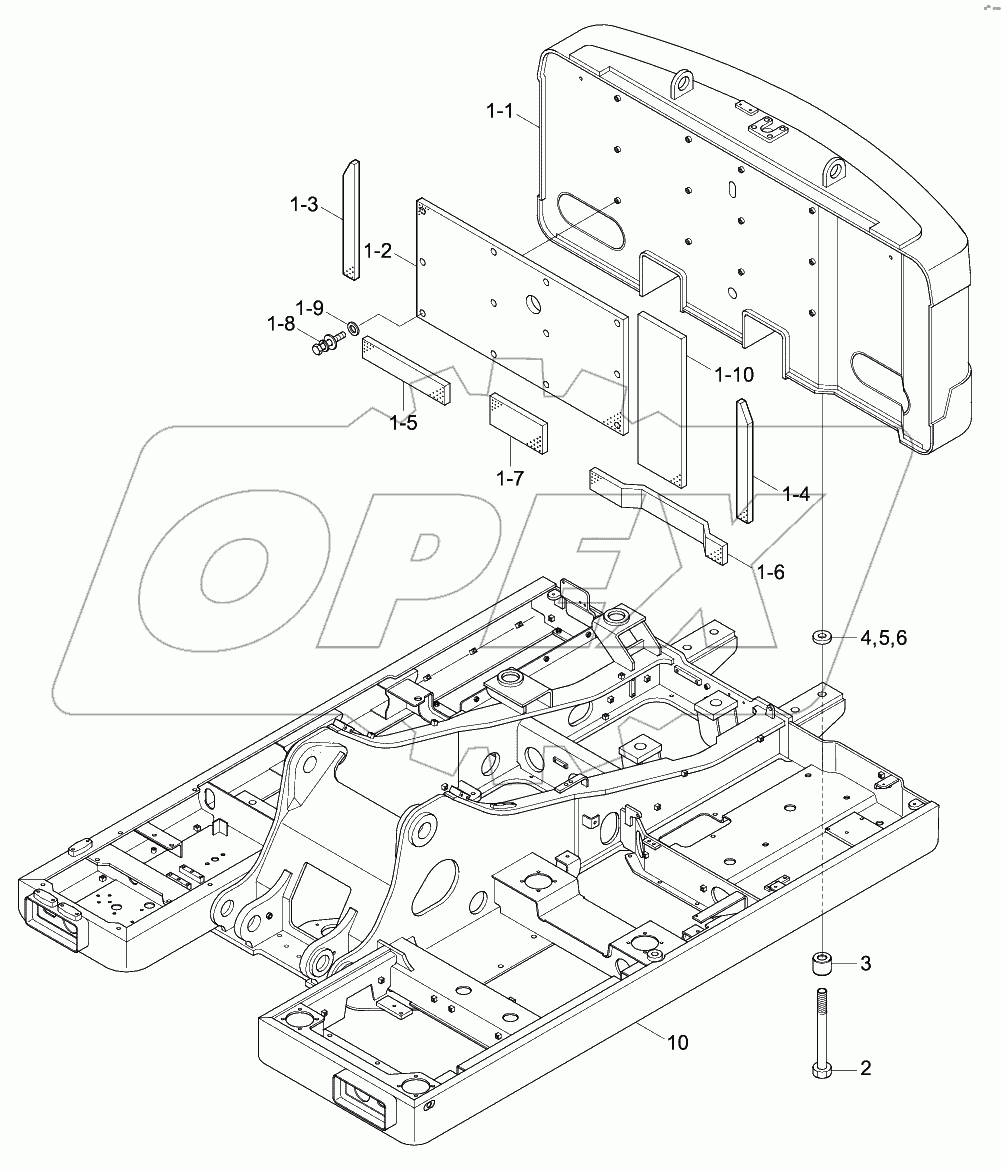 1-1
1-3
1-2
1-9
1-8
1-10
1-5
1-7
1-4
1-6
OPEX
4,5,6
3
10
2