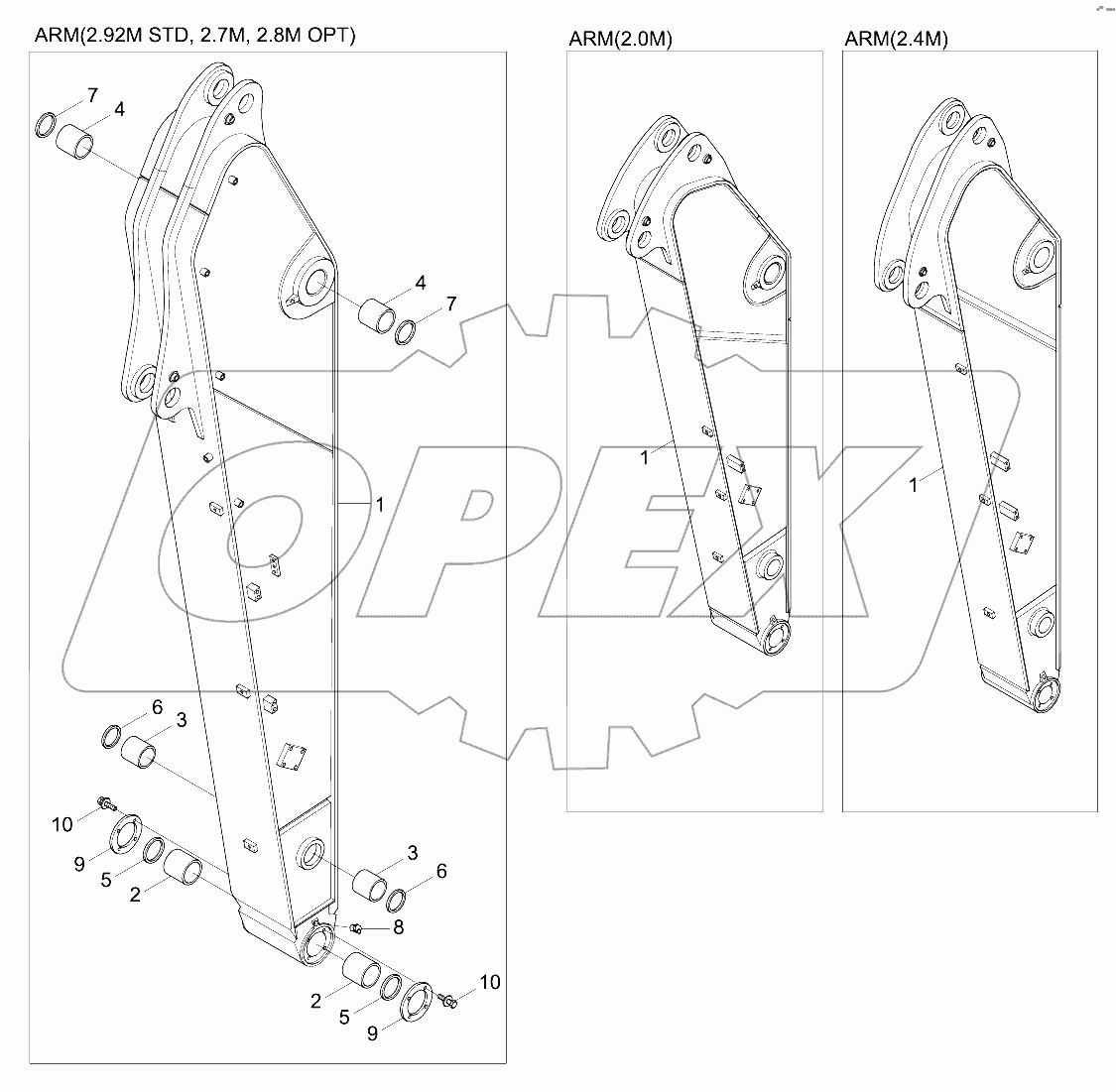 ARM(2.92M STD, 2.7M, 2.8M OPT)

7
4
4
7
1
6
3
10
9
5
2
3
6
8
2
5
9
10

ARM(2.0M)

1

ARM(2.4M)

1

OPEX