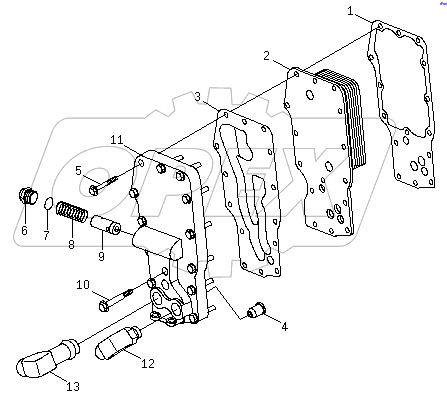 1
2
3
11
5
6
7
8
9
10
4
12
13
OPEX