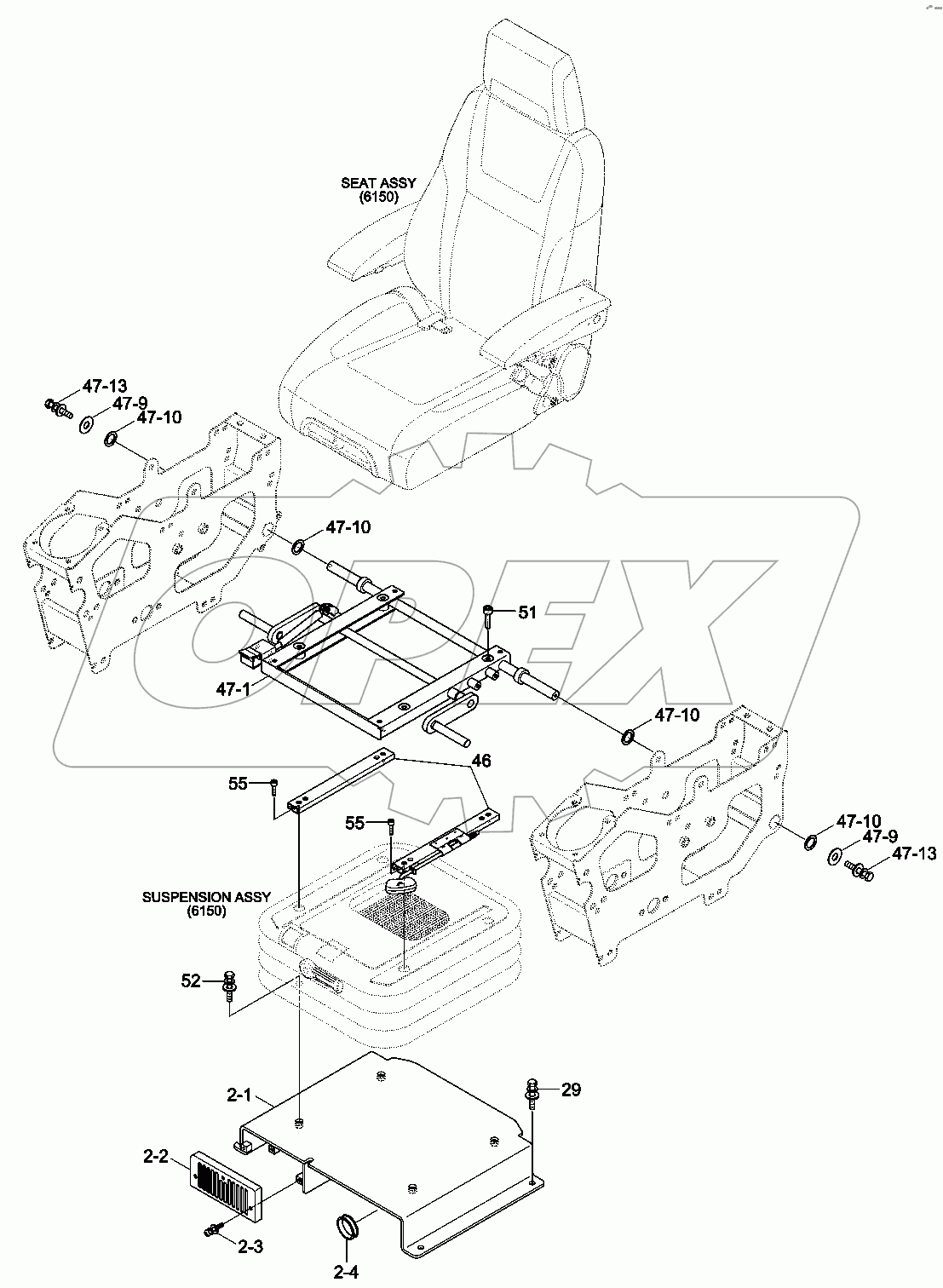 SEAT ASSY
(6150)

47-13
47-9
47-10

47-10

51

47-1

47-10

46

55

55

47-10
47-9
47-13

SUSPENSION ASSY
(6150)

52

2-1

29

2-2

2-3

2-4

OPEX