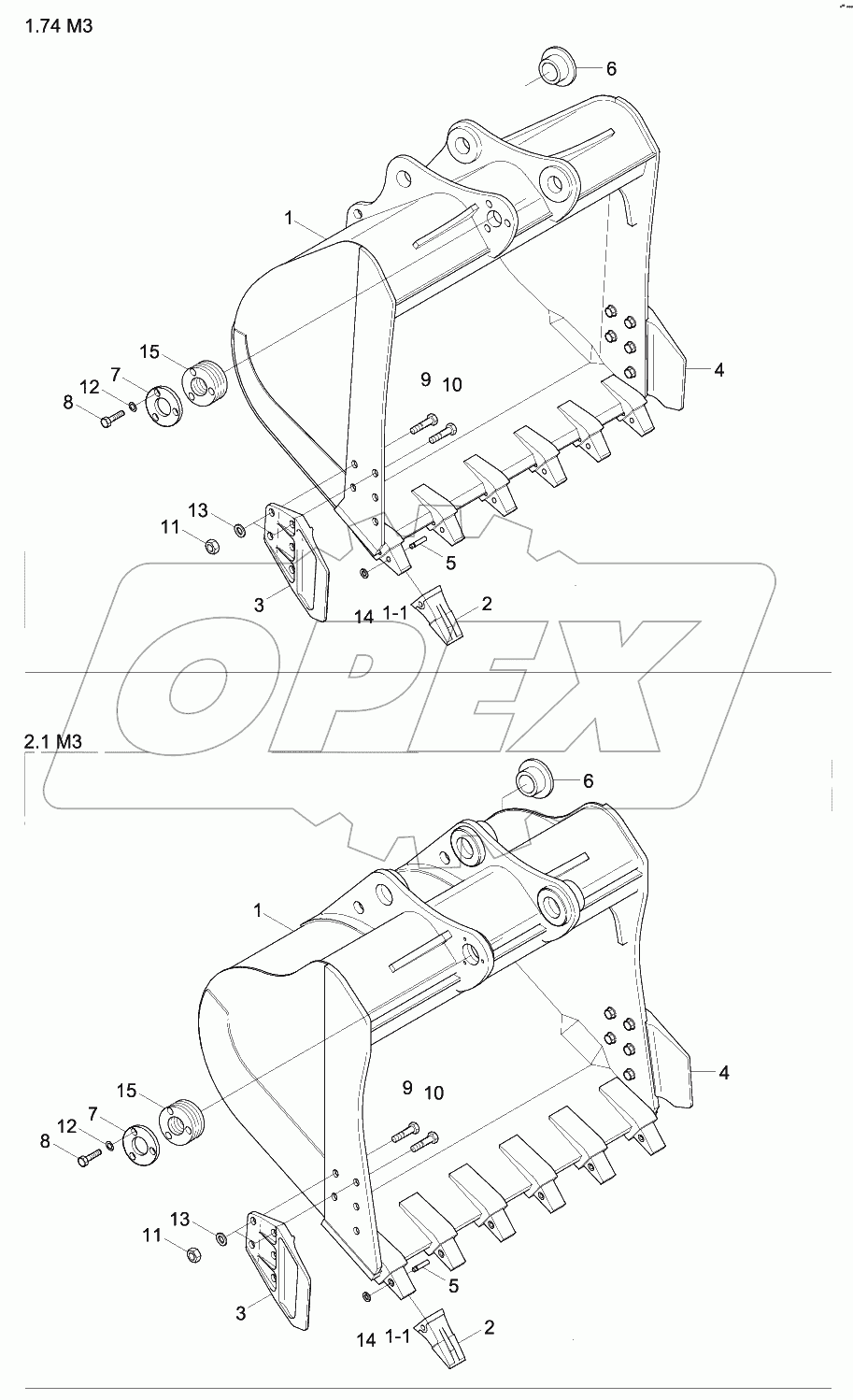 1.74 M3

6
1
15
7
12
8
9 10
4
13
11
5
3
14 1-1 2

OPEX

2.1 M3

6
1
15
7
12
8
9 10
4
13
11
5
3
14 1-1 2