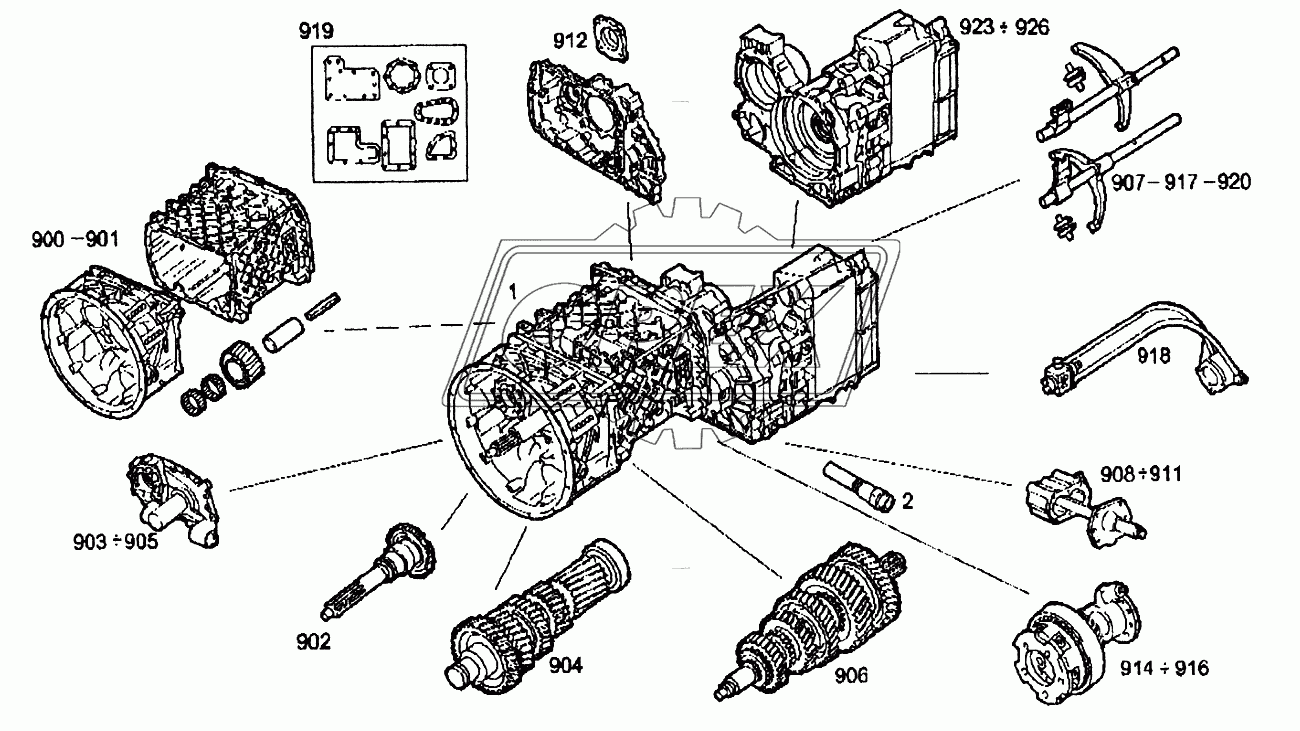 919

912

923 ÷ 926

907 – 917 – 920

900 – 901

1

918

908 ÷ 911

2

903 ÷ 905

902

904

906

914 ÷ 916