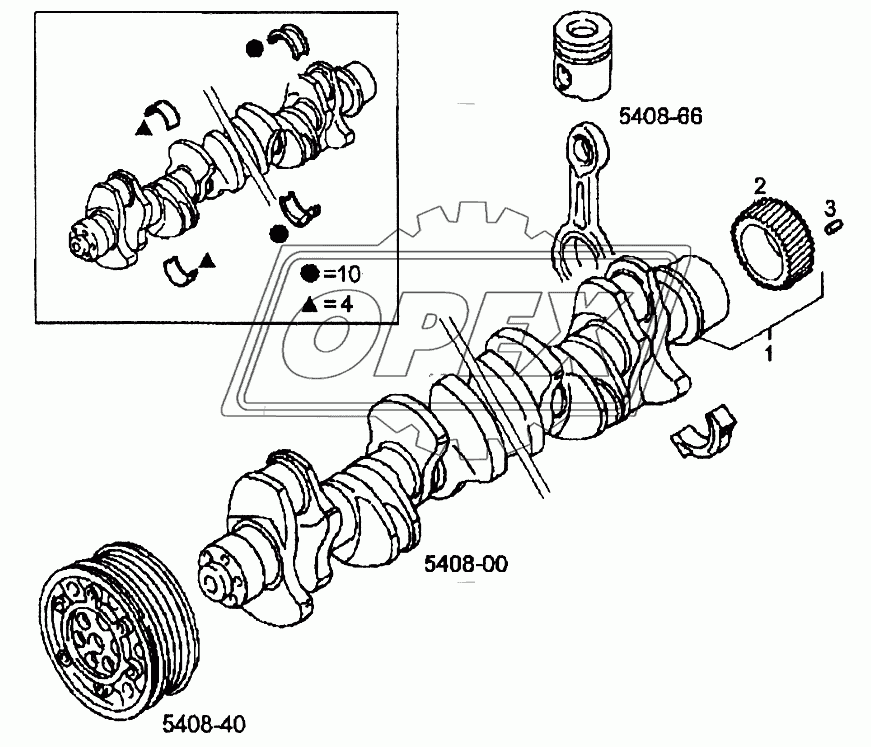 ●=10
▲=4

5408-66

2
3
1

OPEX

5408-00

5408-40