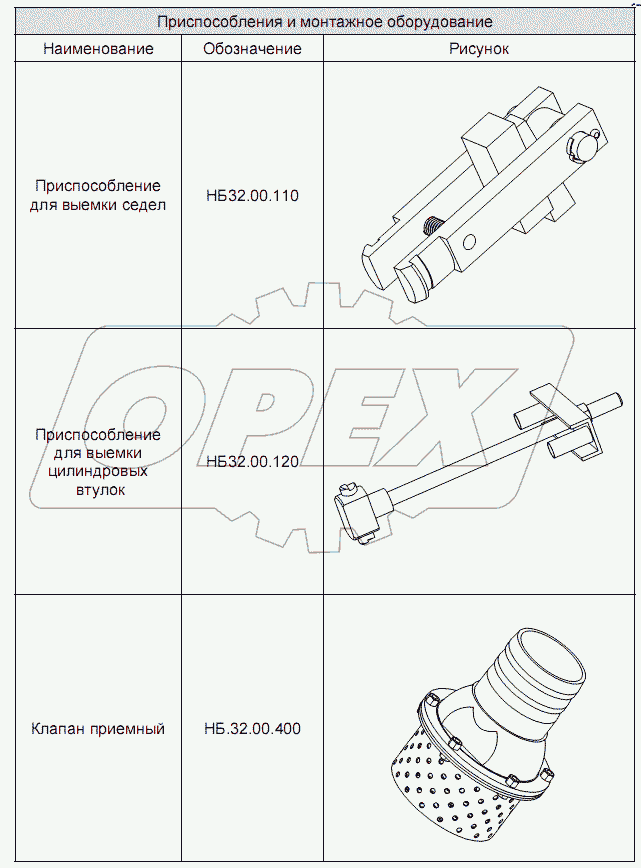 Приспособления и монтажное оборудование

| Наименование | Обозначение | Рисунок |
|---|---|---|
| Приспособление для выемки седел | НБ32.00.110 | |
| Приспособление для выемки цилиндровых втулок | НБ32.00.120 | |
| Клапан приемный | НБ.32.00.400 | |

OPEX