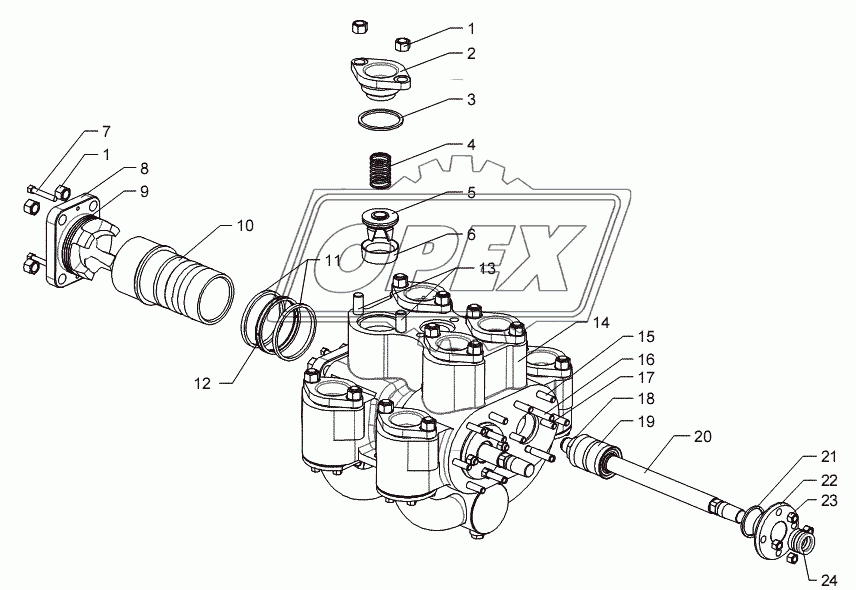 1
2
3
4
5
6
7
1
8
9
10
11
13
12
14
15
16
17
18
19
20
21
22
23
24
OPEX