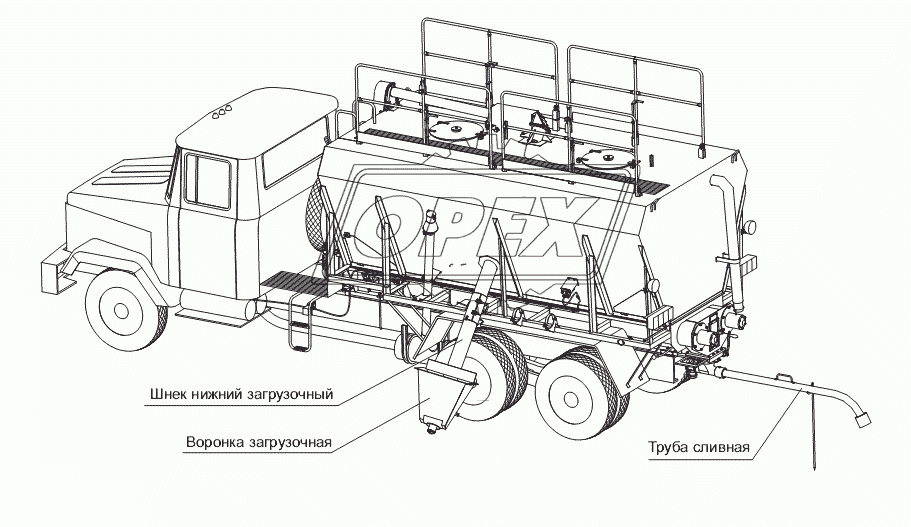 OPEX

Шнек нижний загрузочный

Воронка загрузочная

Труба сливная