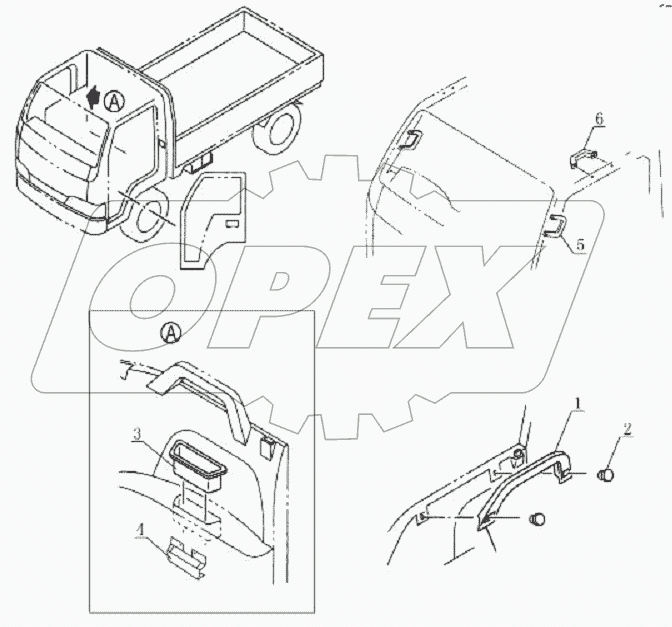 A

6

5

OPEX

A

3

4

1

2