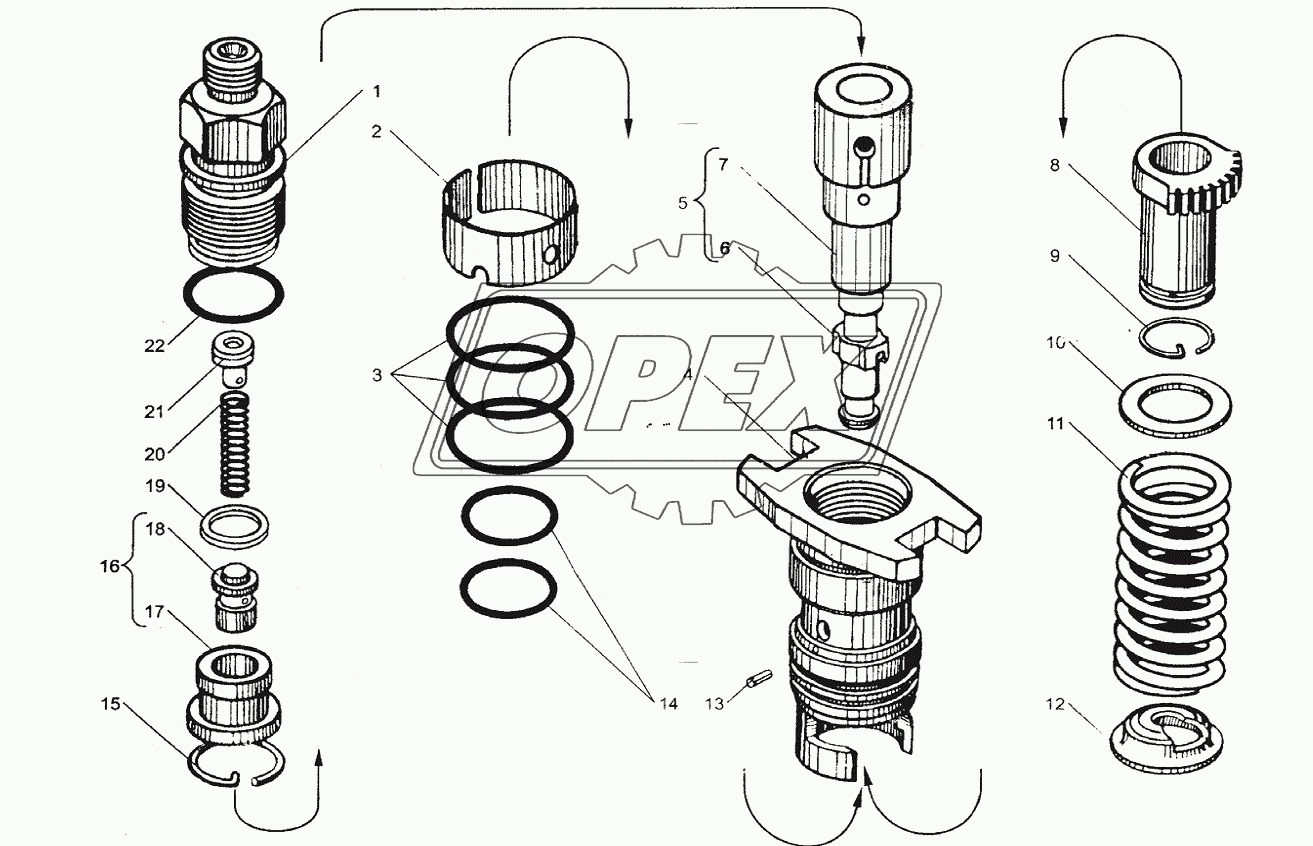 1
2
3
4
5
6
7
8
9
10
11
12
13
14
15
16
17
18
19
20
21
22
OPEX