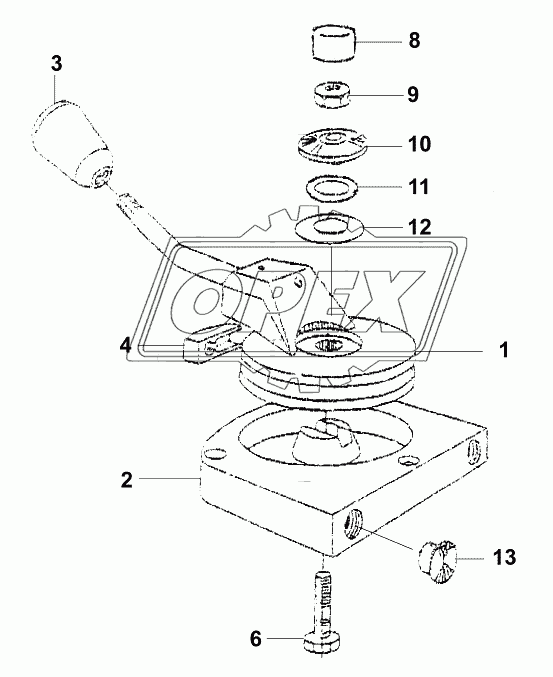 3

8

9

10

11

12

OPEX

4

1

2

13

6