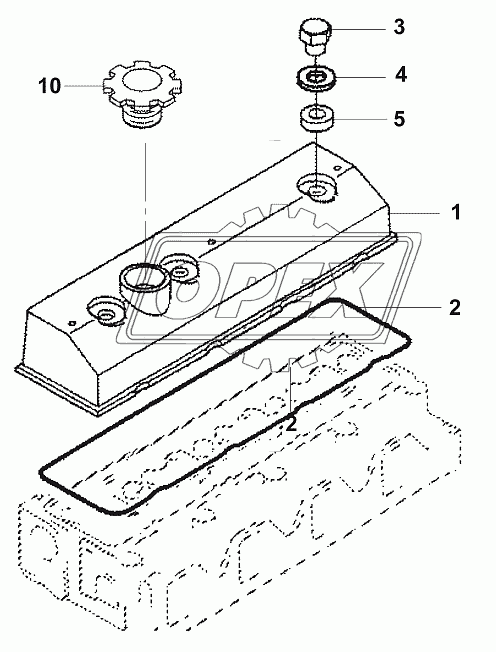 3
10
4
5
1
OPEX
2
2