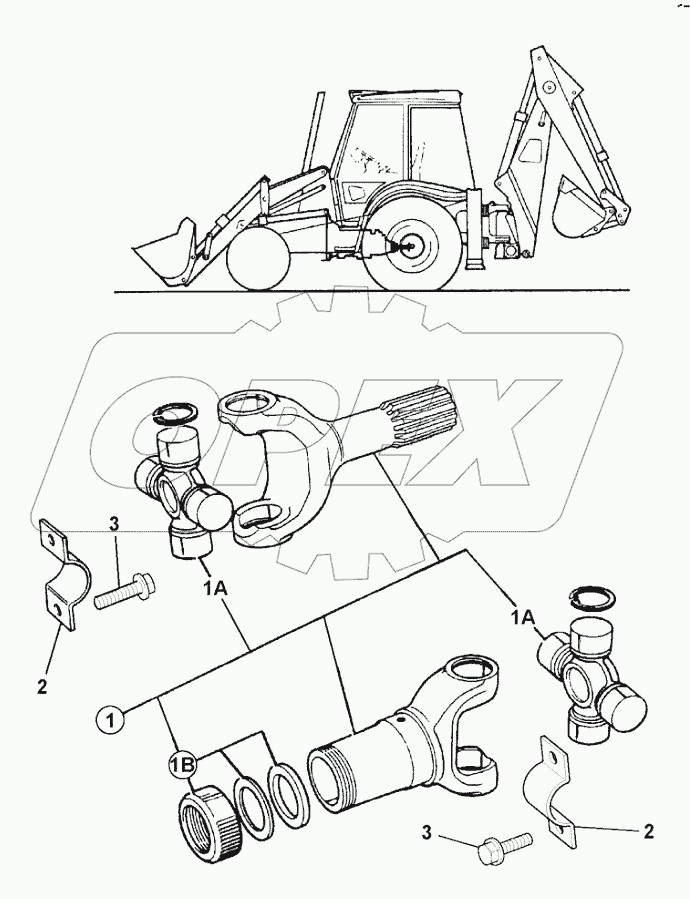 OPEX

3

1A

1A

2

1

1B

3

2