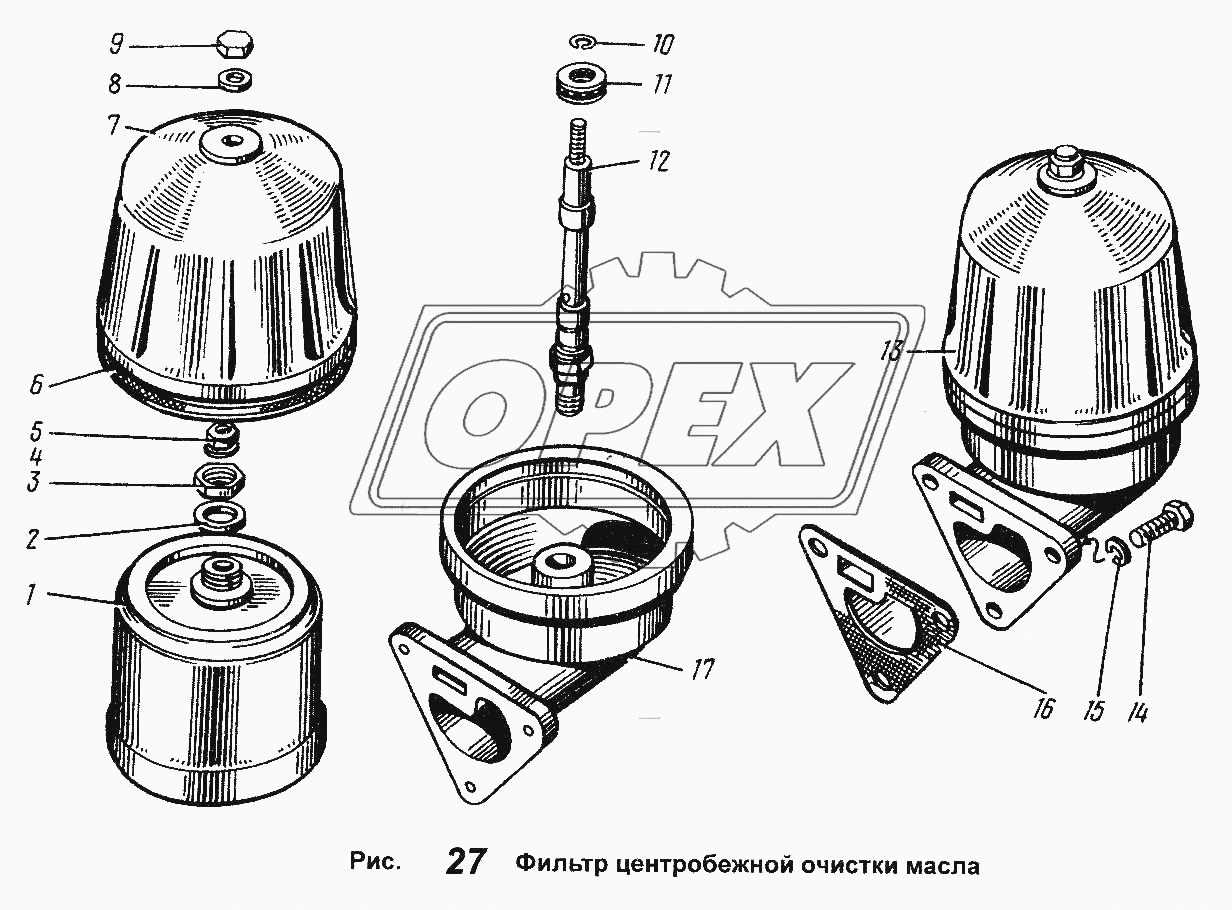 9
8
7
6
5
4
3
2
1
10
11
12
13
17
16
15
14
OPEX

Рис. 27 Фильтр центробежной очистки масла