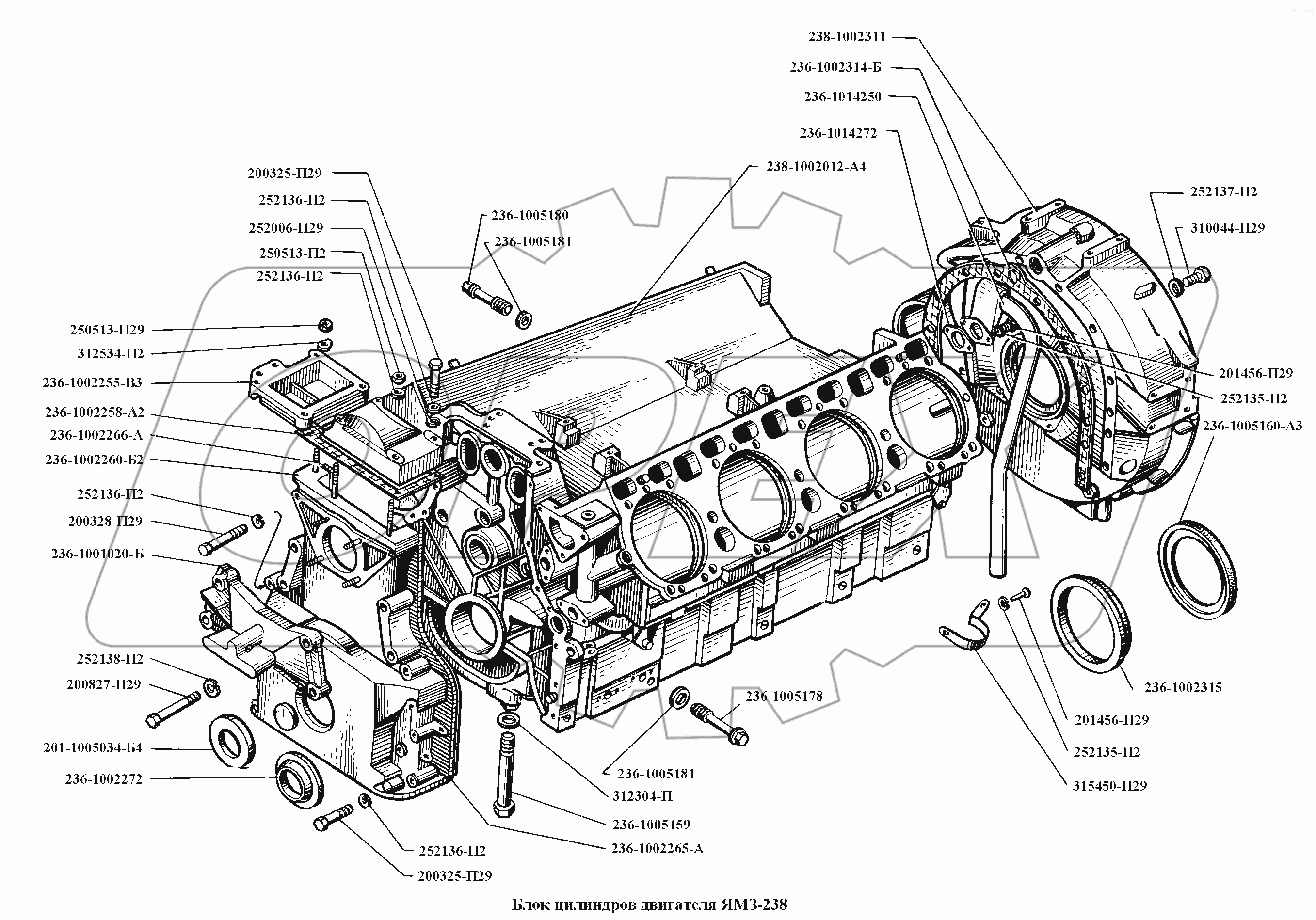 238-1002311
236-1002314-Б
236-1014250
236-1014272
238-1002012-А4
200325-П29
252136-П2
252006-П29
250513-П2
252136-П2
236-1005180
236-1005181
252137-П2
310044-П29
250513-П29
312534-П2
236-1002255-В3
236-1002258-А2
236-1002266-А
236-1002260-Б2
252136-П2
200328-П29
236-1001020-Б
201456-П29
252135-П2
236-1005160-А3
252138-П2
200827-П29
201-1005034-Б4
236-1002272
236-1005178
236-1002315
201456-П29
252135-П2
315450-П29
236-1005181
312304-П
236-1005159
236-1002265-А
252136-П2
200325-П29

Блок цилиндров двигателя ЯМЗ-238