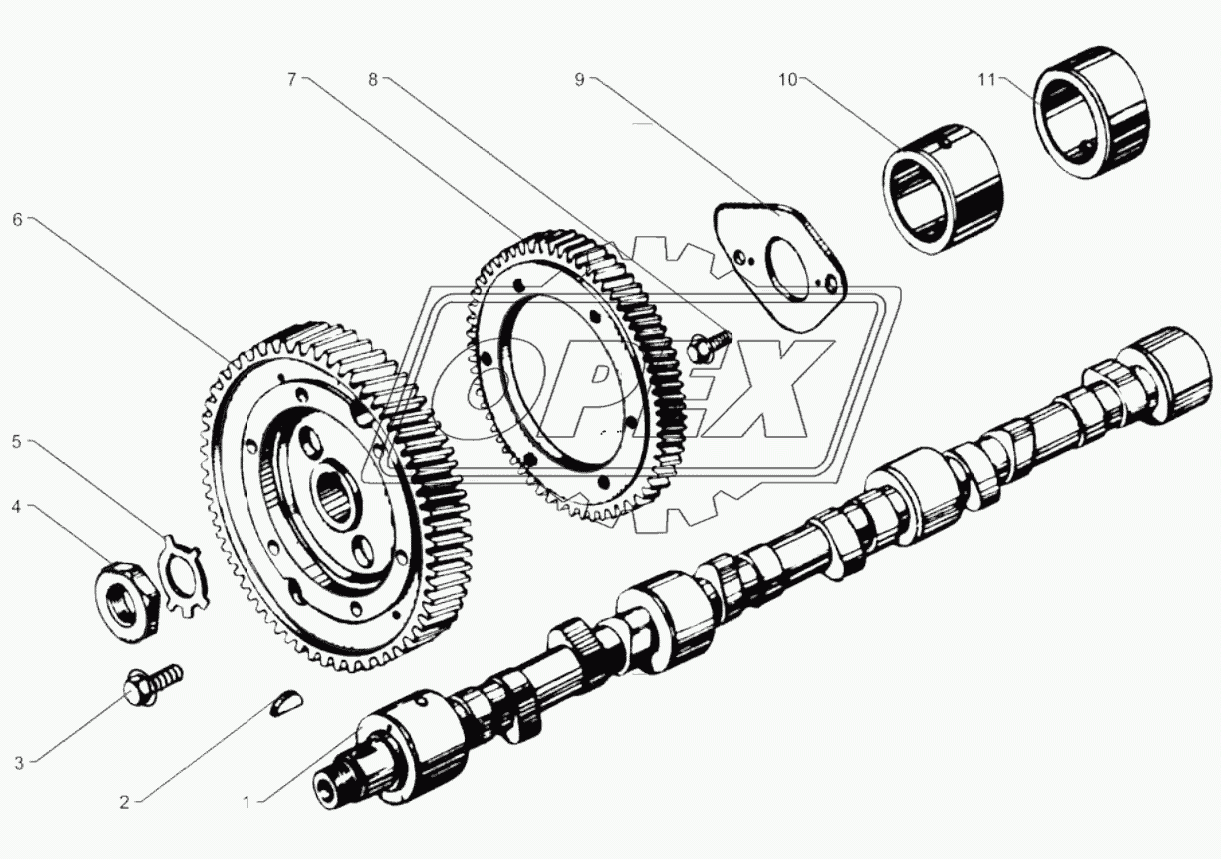 7
8
9
10
11
6
5
4
3
2
1
OPEX