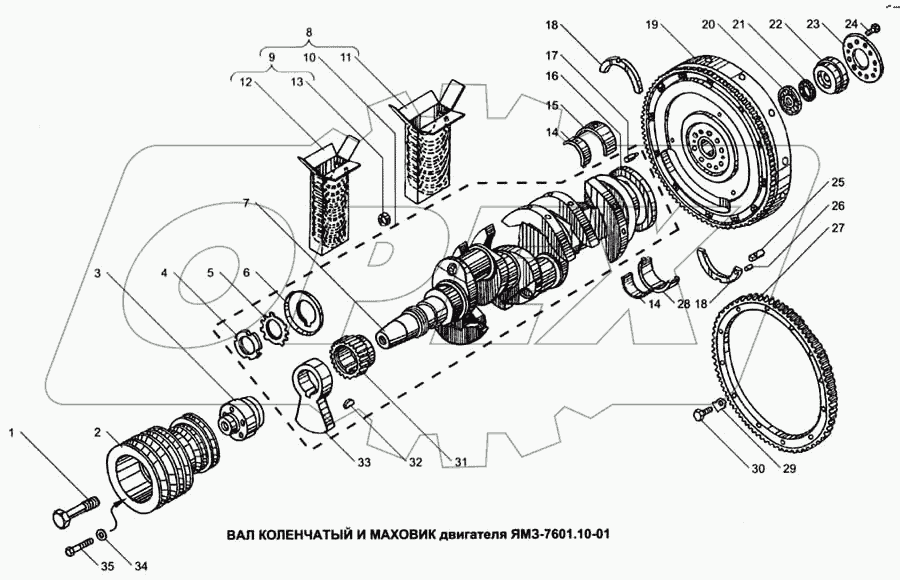 8
9
10
11
12
13
18
19
20
21
22
23
24
17
16
15
14
7
25
26
27
3
4
5
6
14
28
18
1
2
33
32
31
30
29
35
34

ВАЛ КОЛЕНЧАТЫЙ И МАХОВИК двигателя ЯМЗ-7601.10-01