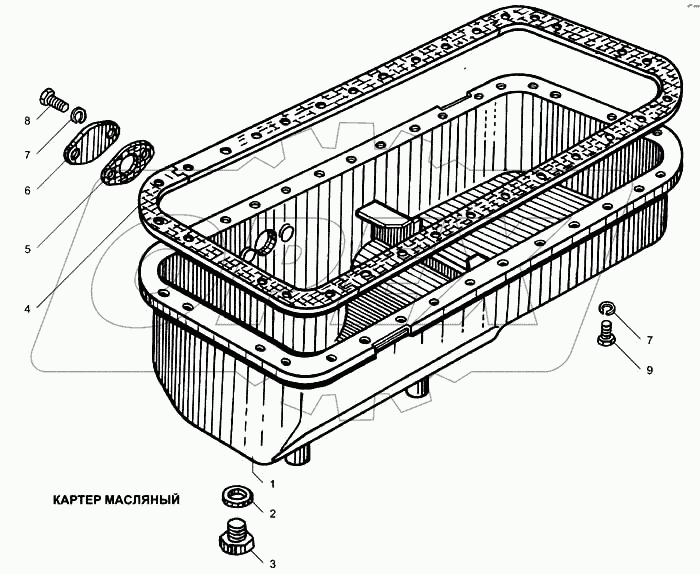 8
7
6
5
4
7
9
1
2
3
КАРТЕР МАСЛЯНЫЙ