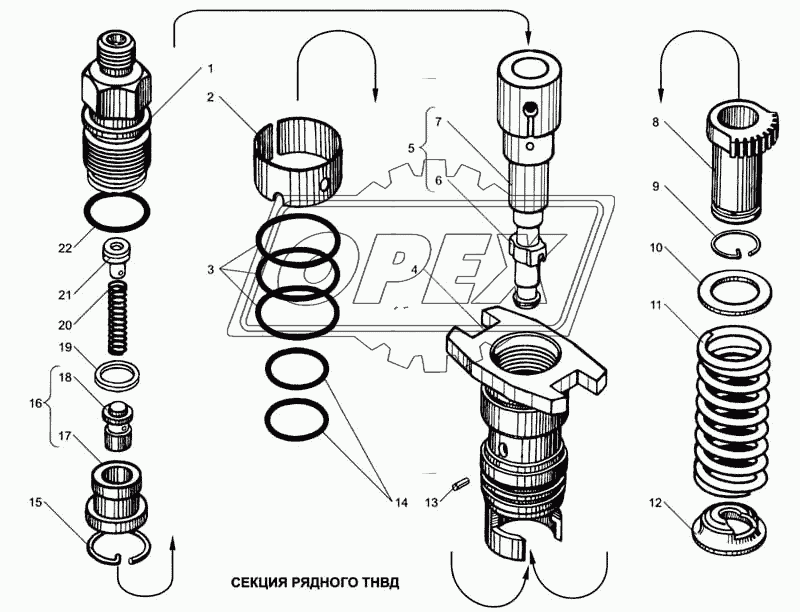 1
2
3
4
5
6
7
8
9
10
11
12
13
14
15
16
17
18
19
20
21
22
OPEX
СЕКЦИЯ РЯДНОГО ТНВД