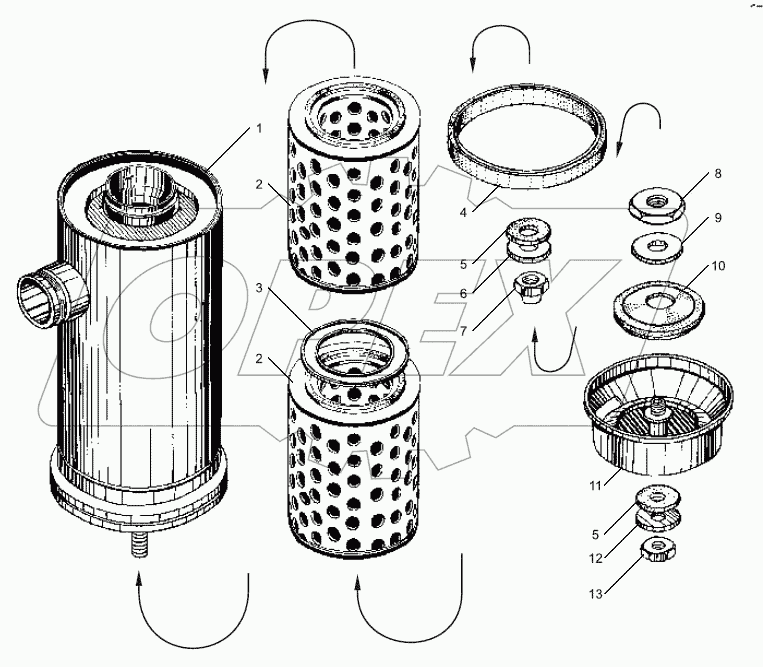 1
2
3
2
4
5
6
7
8
9
10
11
5
12
13
OREX