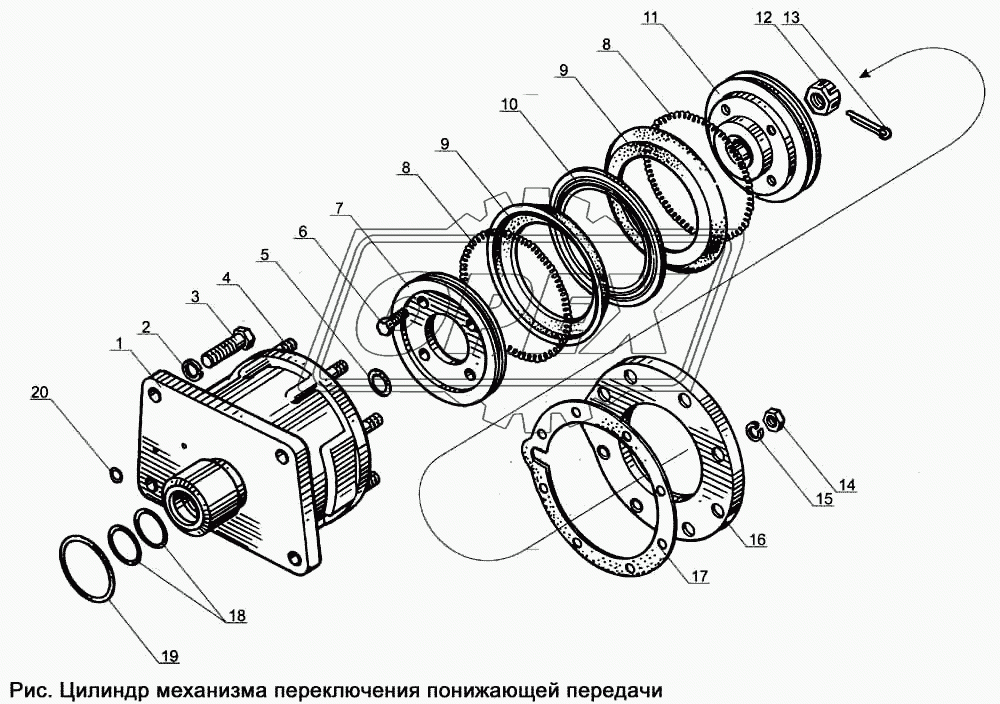 11
12
13
8
9
10
9
8
7
6
5
4
3
2
1
20
14
15
16
17
18
19

Рис. Цилиндр механизма переключения понижающей передачи