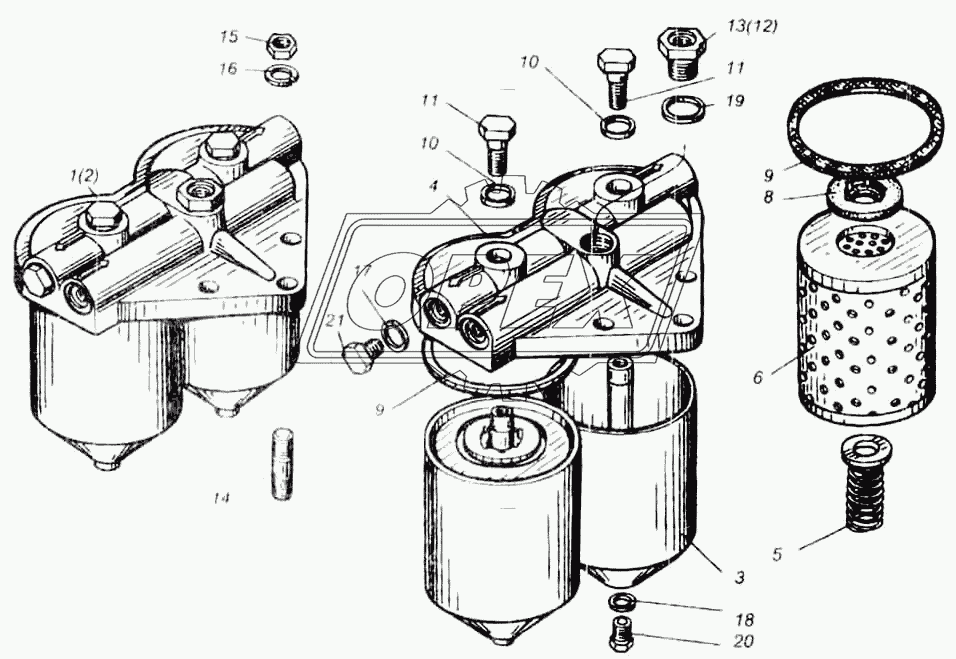 15
16
1(2)
14
11
10
4
17
21
9
10
11
13(12)
19
9
8
6
5
3
18
20