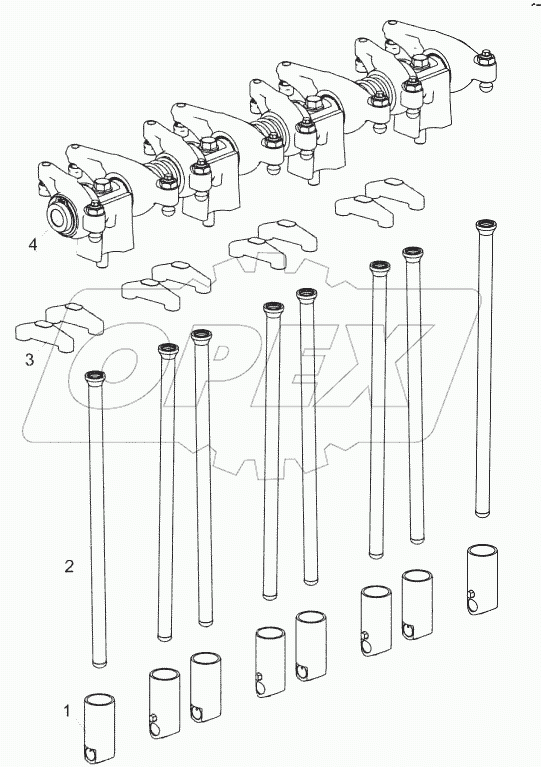 4

3

OPEX

2

1