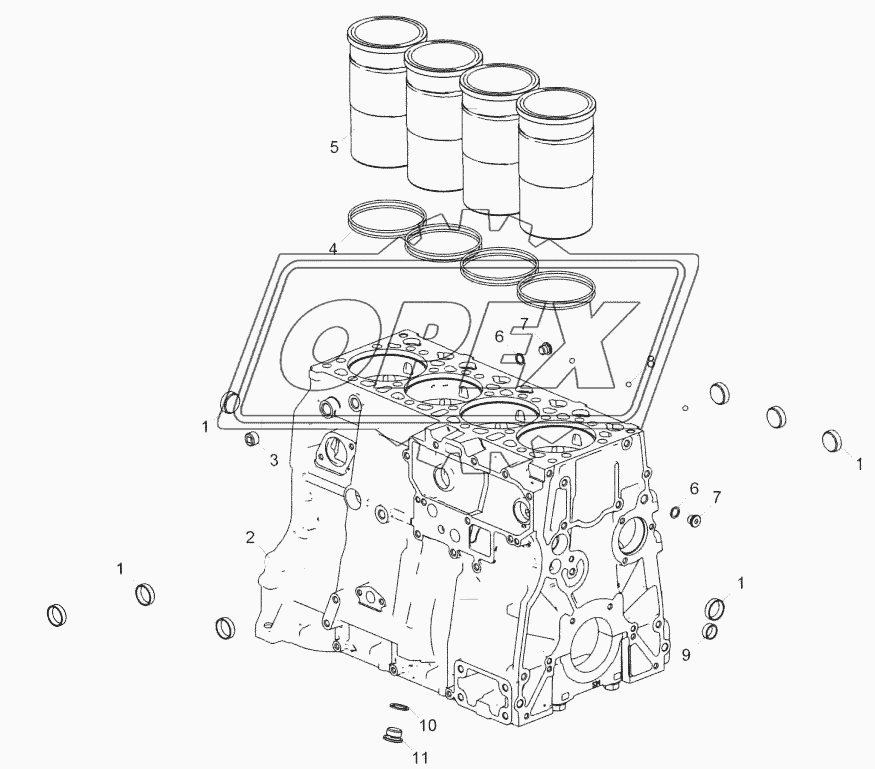 5
4
OPEX
6
7
8
1
3
1
2
6
7
1
1
9
10
11