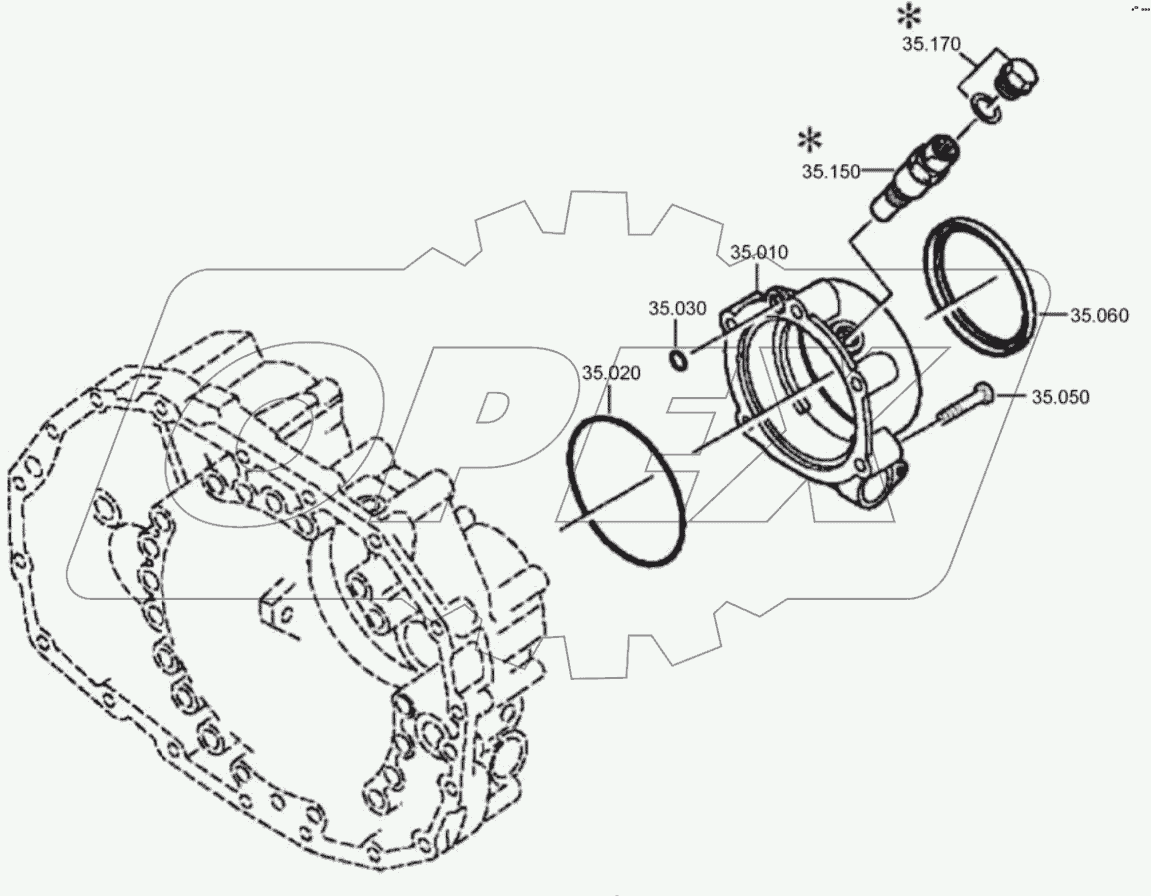 *
35.170

*
35.150

35.010

35.030

35.060

35.020

35.050

OPEX