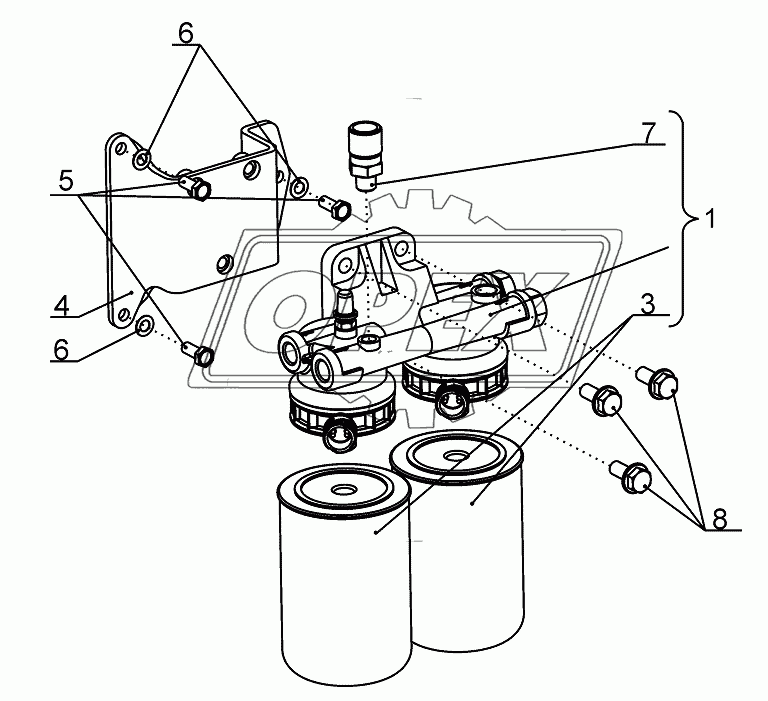 6
7
5
1
4
3
6
8
OPEX