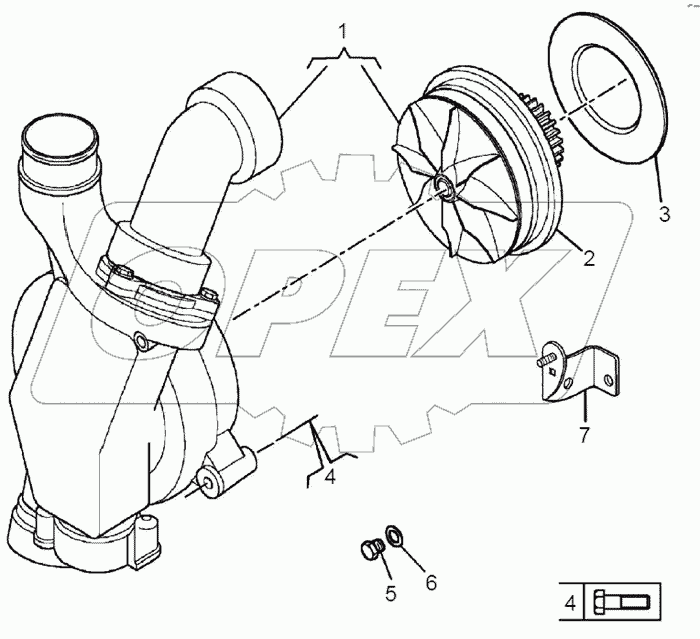 1
3
2
OPEX
7
4
5
6
4