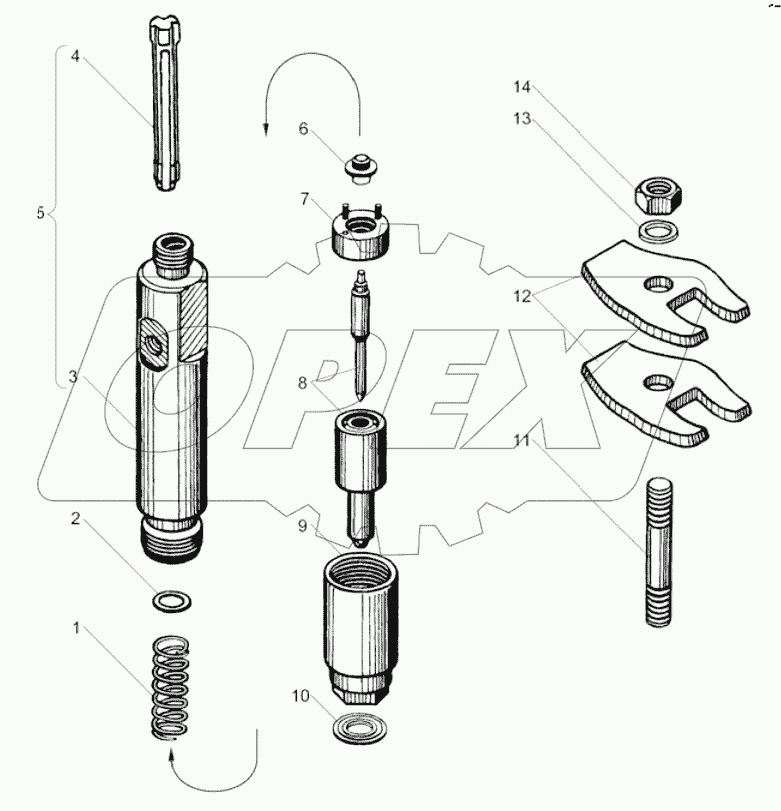 4
5
3
2
1
6
7
8
9
10
14
13
12
11
OPEX