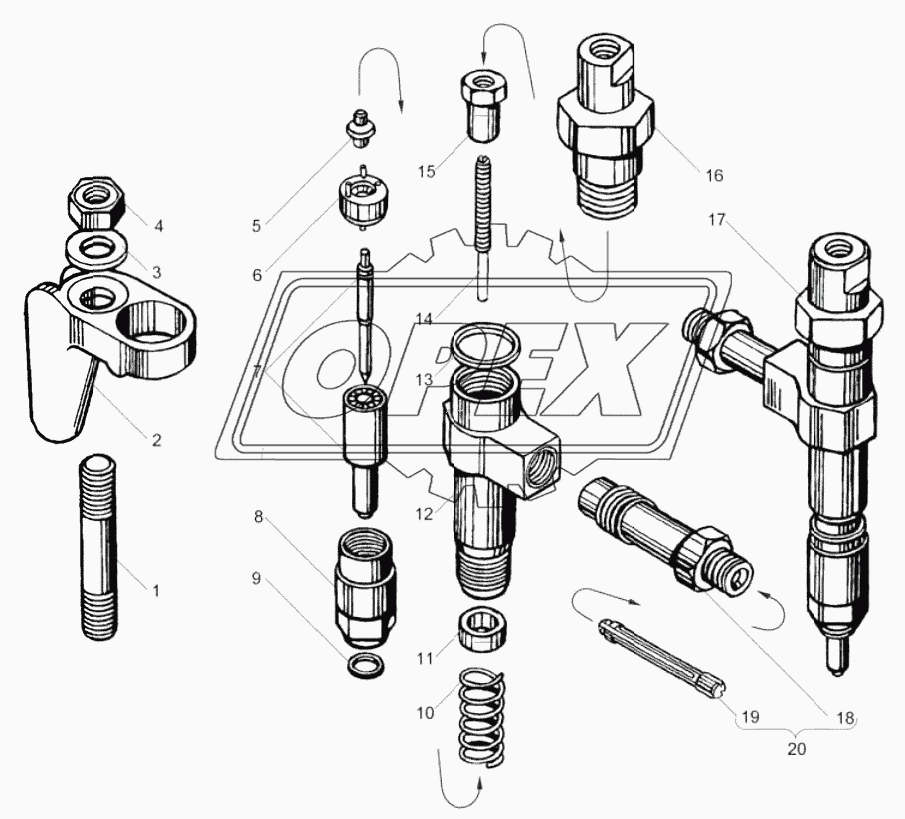 4
3
2
1
5
6
7
8
9
15
14
13
12
11
10
16
17
18
19
20
OPEX