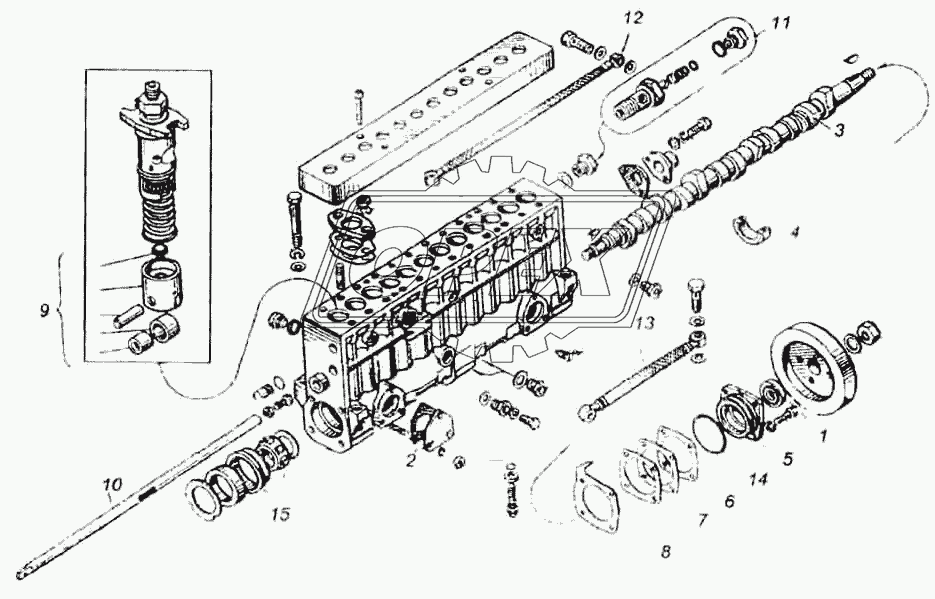 12
11
3
4
9
13
1
5
14
6
7
8
2
10
15