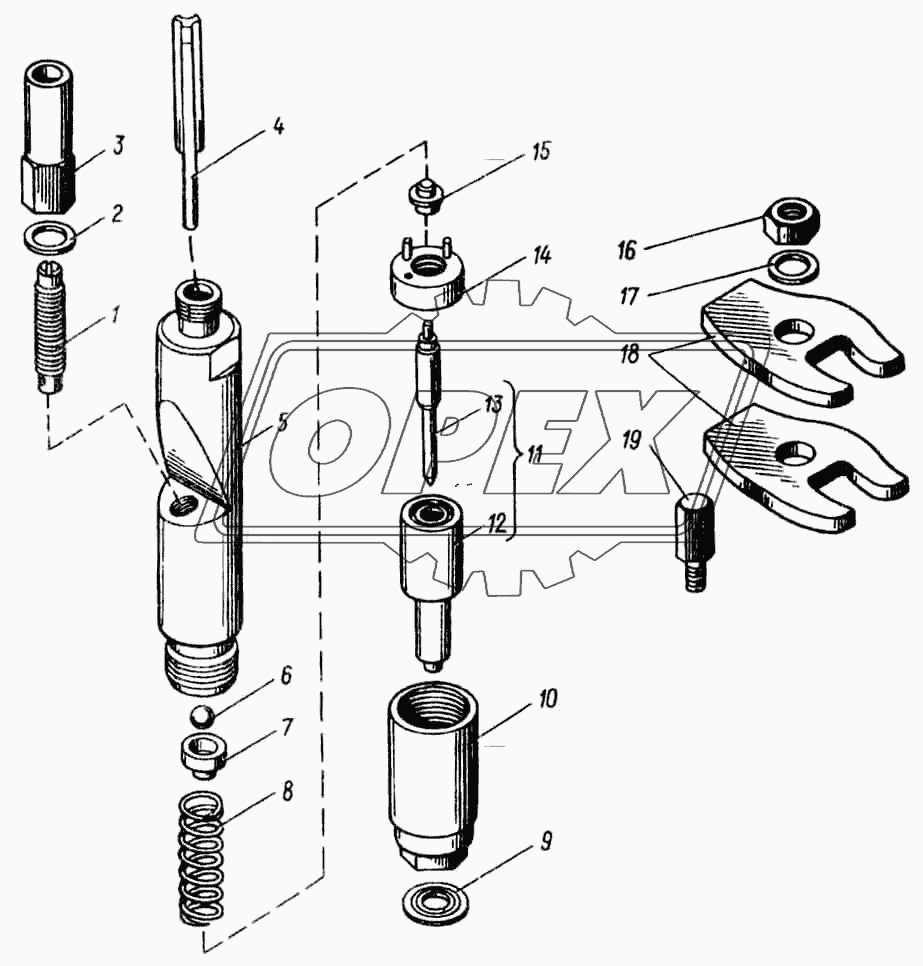 3
2
1
4
5
6
7
8
15
14
13
11
12
10
9
16
17
18
19
OPEX