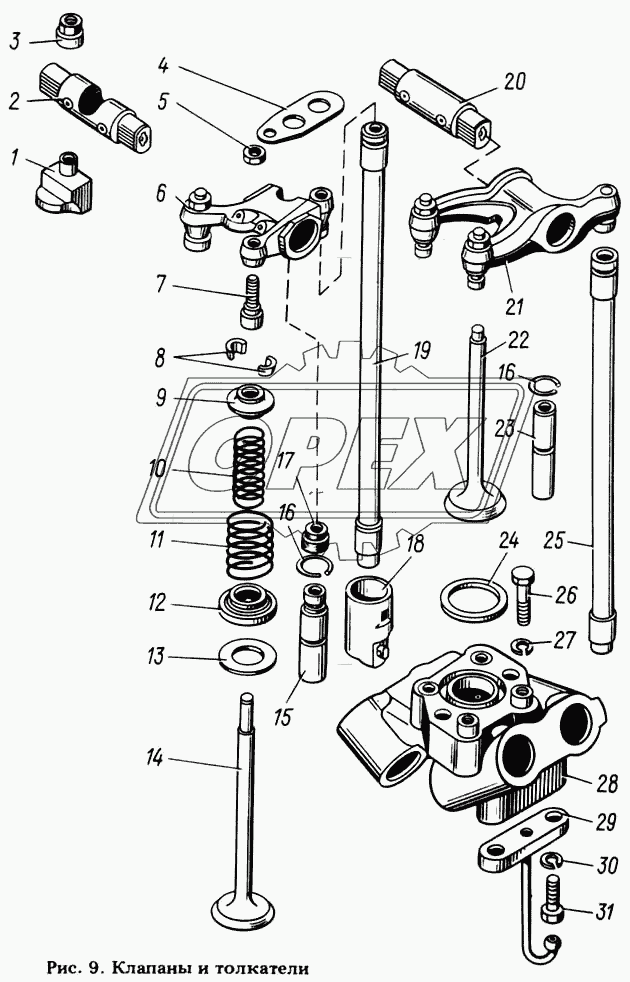 3
2
1
4
5
6
7
8
9
10
11
12
13
14
15
16
17
18
19
20
21
22
16
23
24
25
26
27
28
29
30
31
OPEX
Рис. 9. Клапаны и толкатели