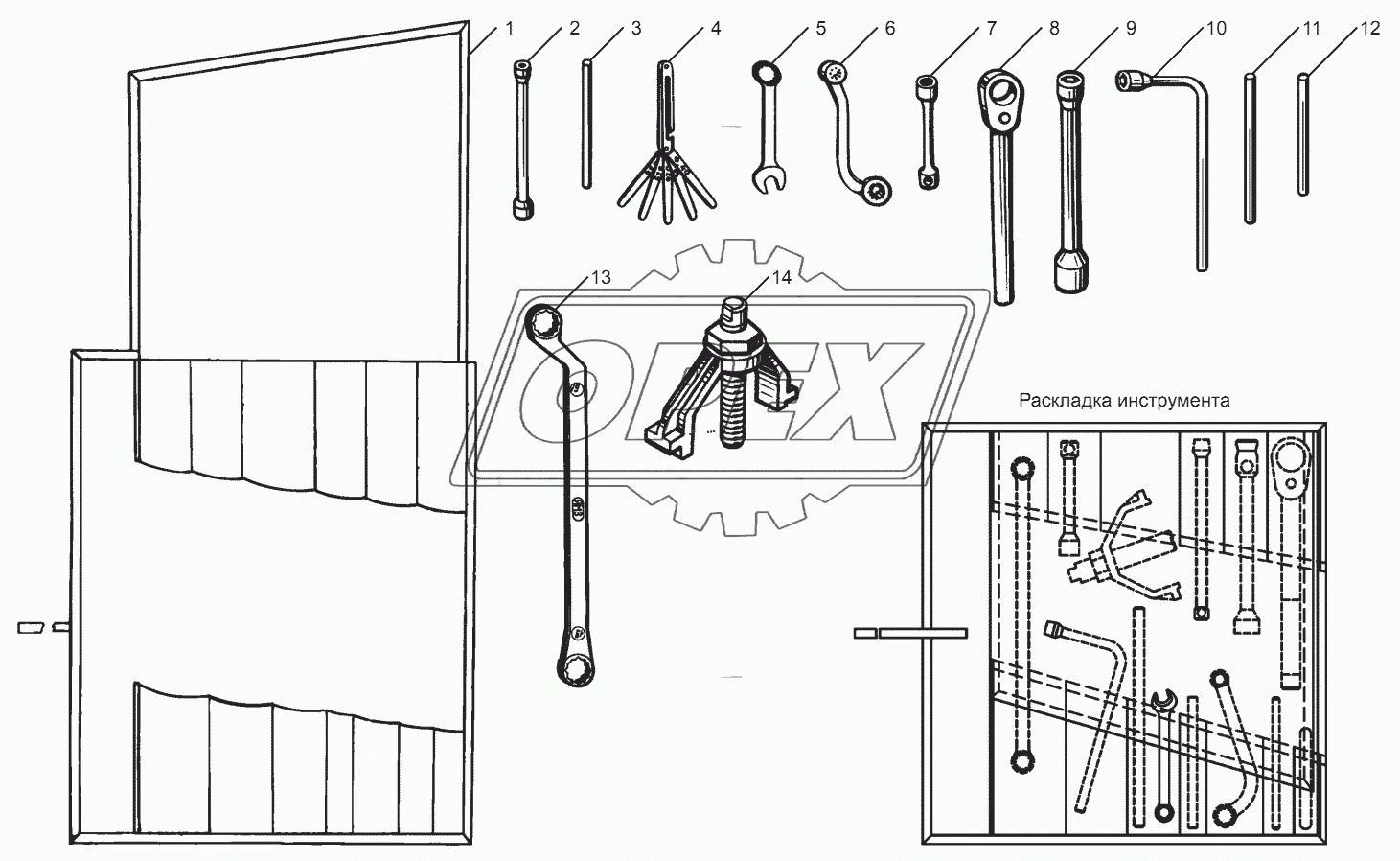 1 2 3 4 5 6 7 8 9 10 11 12

13 14

OPEX

Раскладка инструмента