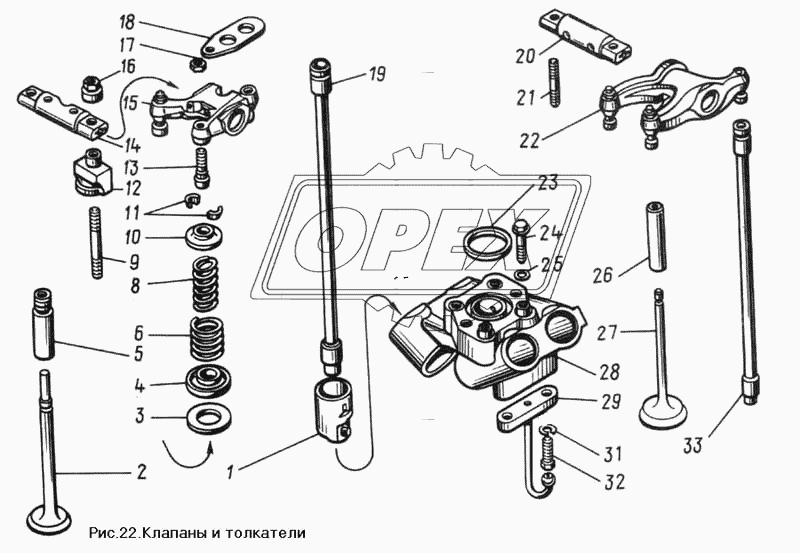 18
17
16
15
14
13
12
11
10
9
8
6
5
4
3
2
1
19
20
21
22
23
24
25
26
27
28
29
31
32
33
ОРЕХ
Рис.22.Клапаны и толкатели