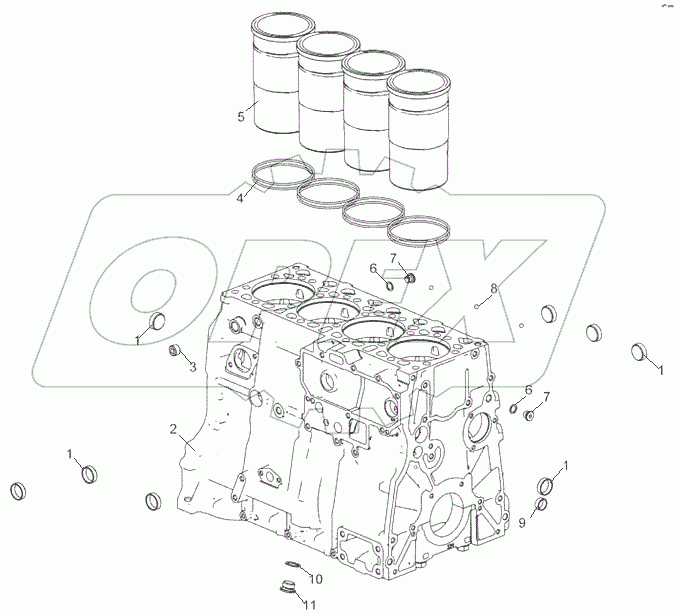 5
4
7
6
8
1
3
1
6
7
2
1
1
9
10
11
ODEX